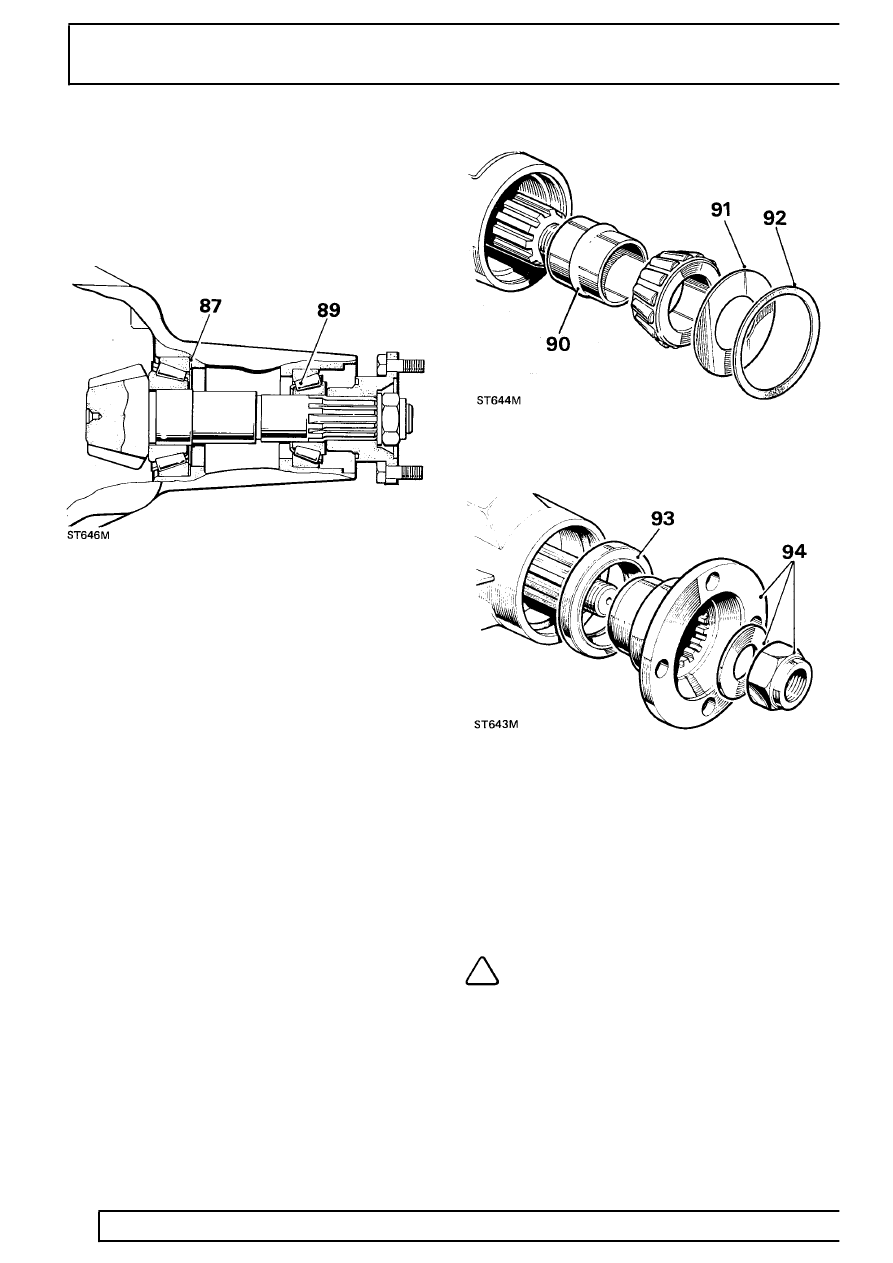 87

89

ST646M

91

92

90

ST644M

93

94

ST643M