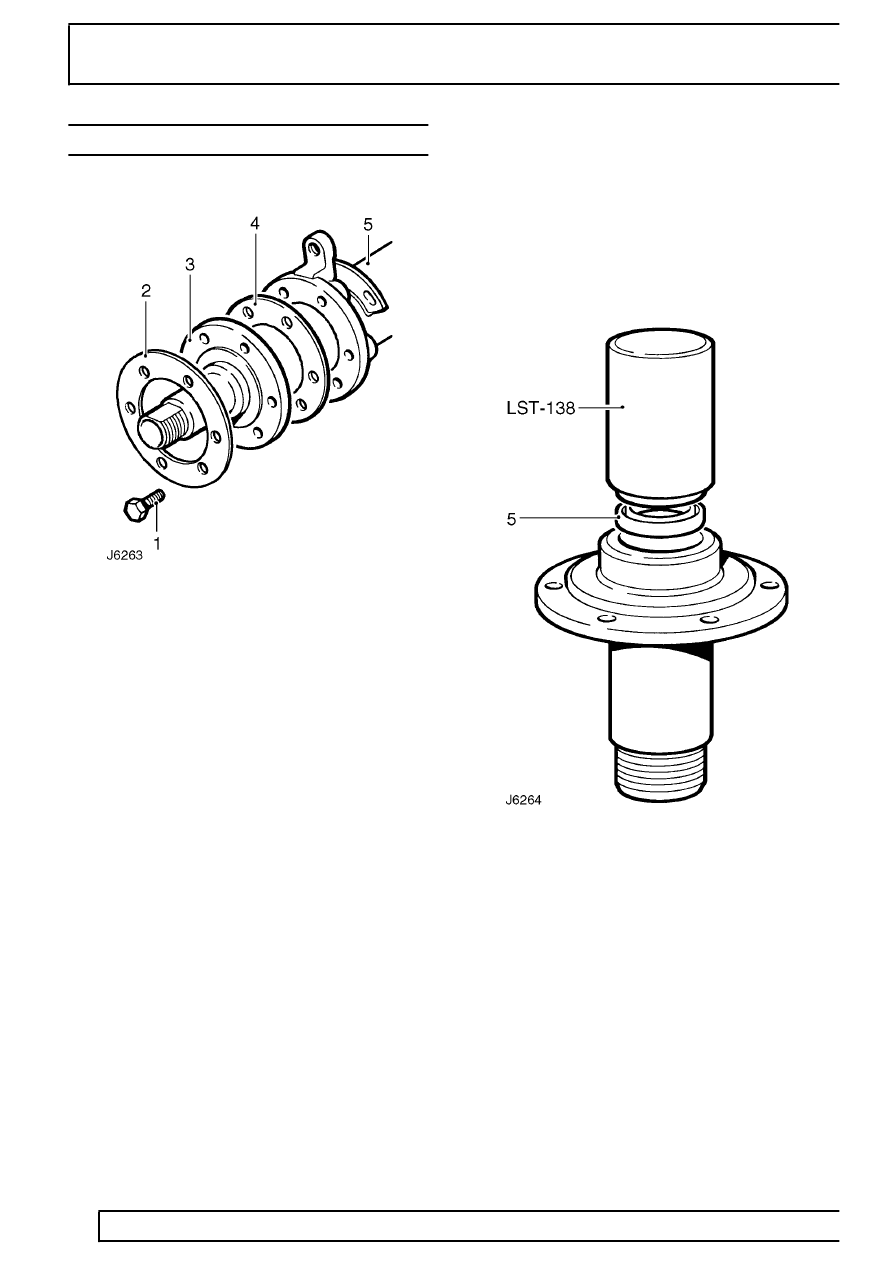 4
5
3
2
1
J6263

LST-138
5
J6264