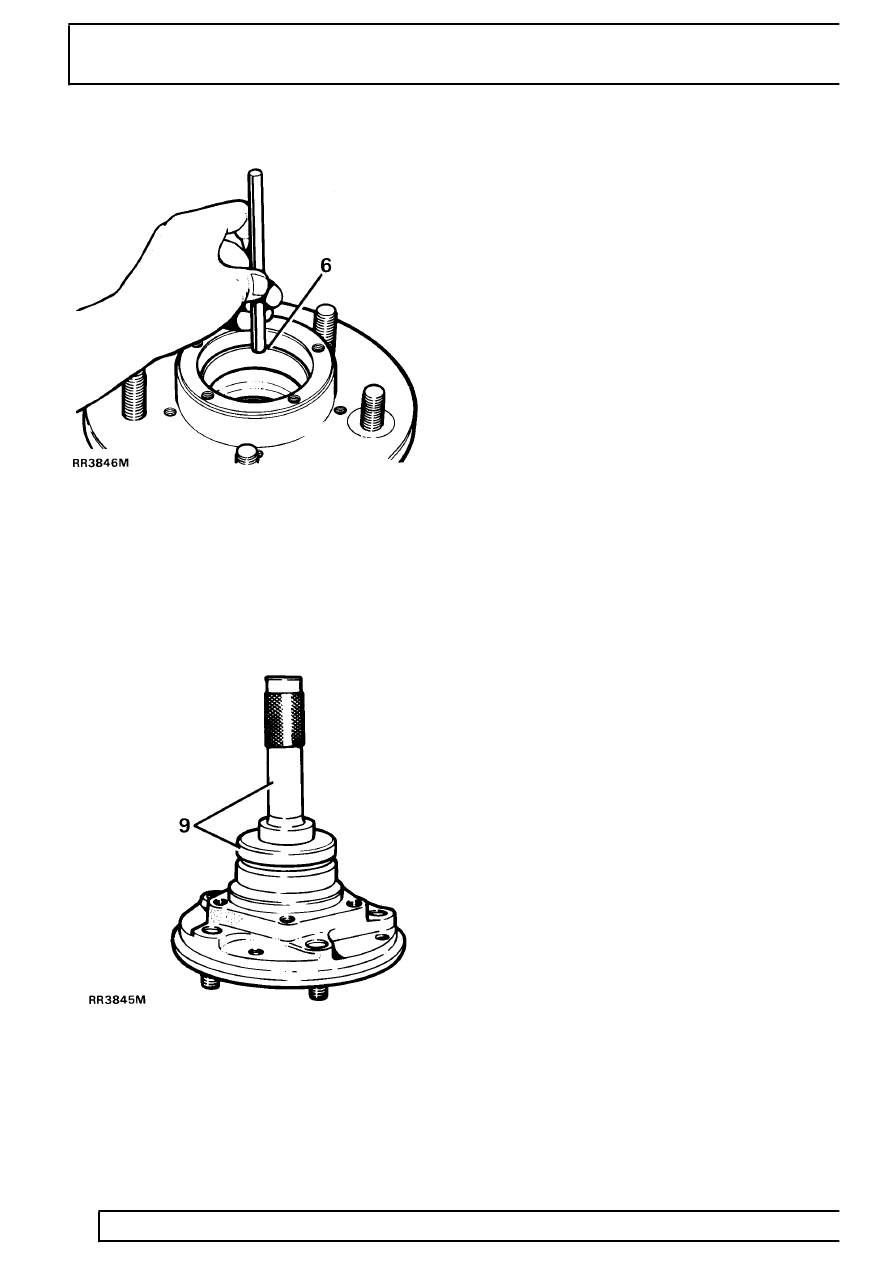 6

RR3846M

9

RR3845M