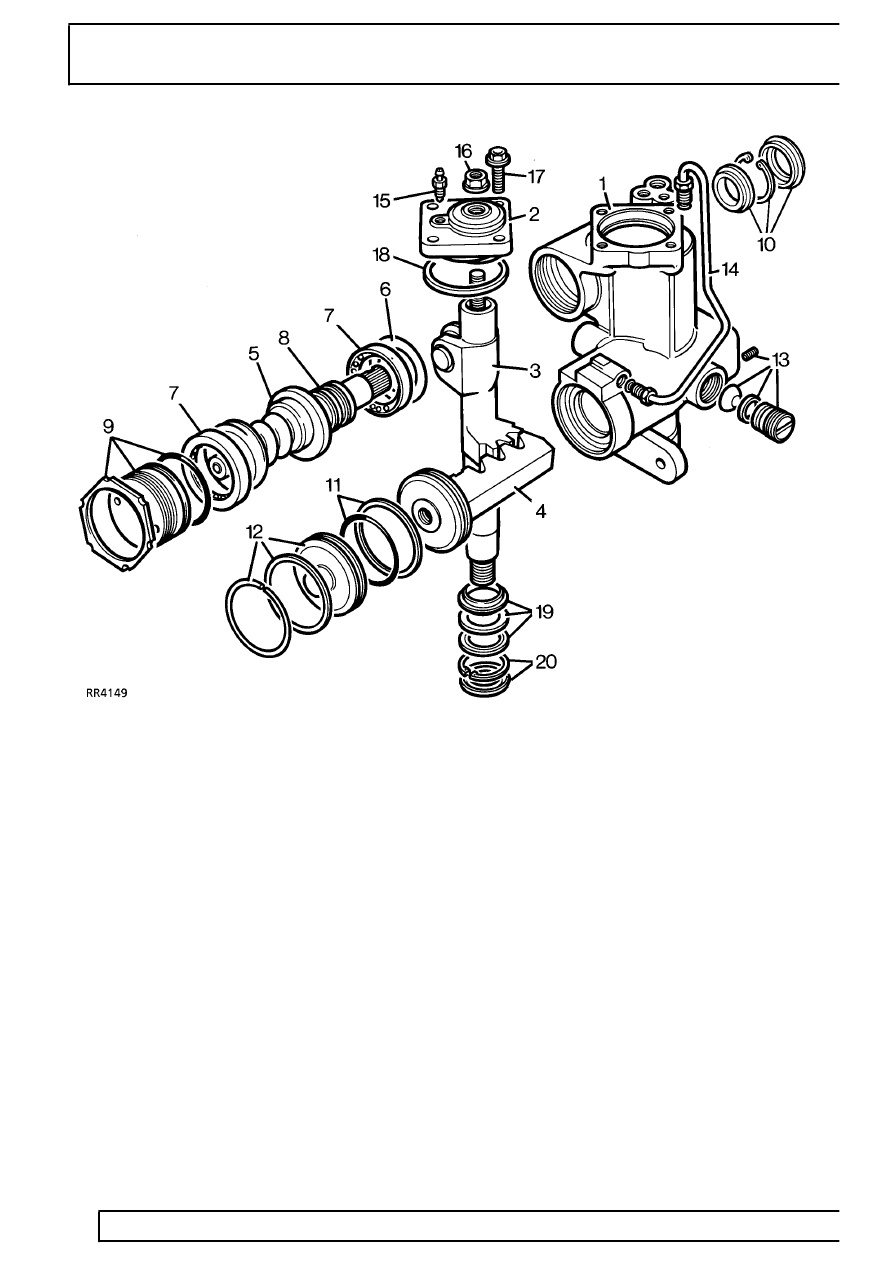 16
17
15
1
2
10
18
14
6
7
8
5
3
13
7
9
11
4
12
19
20
RR4149