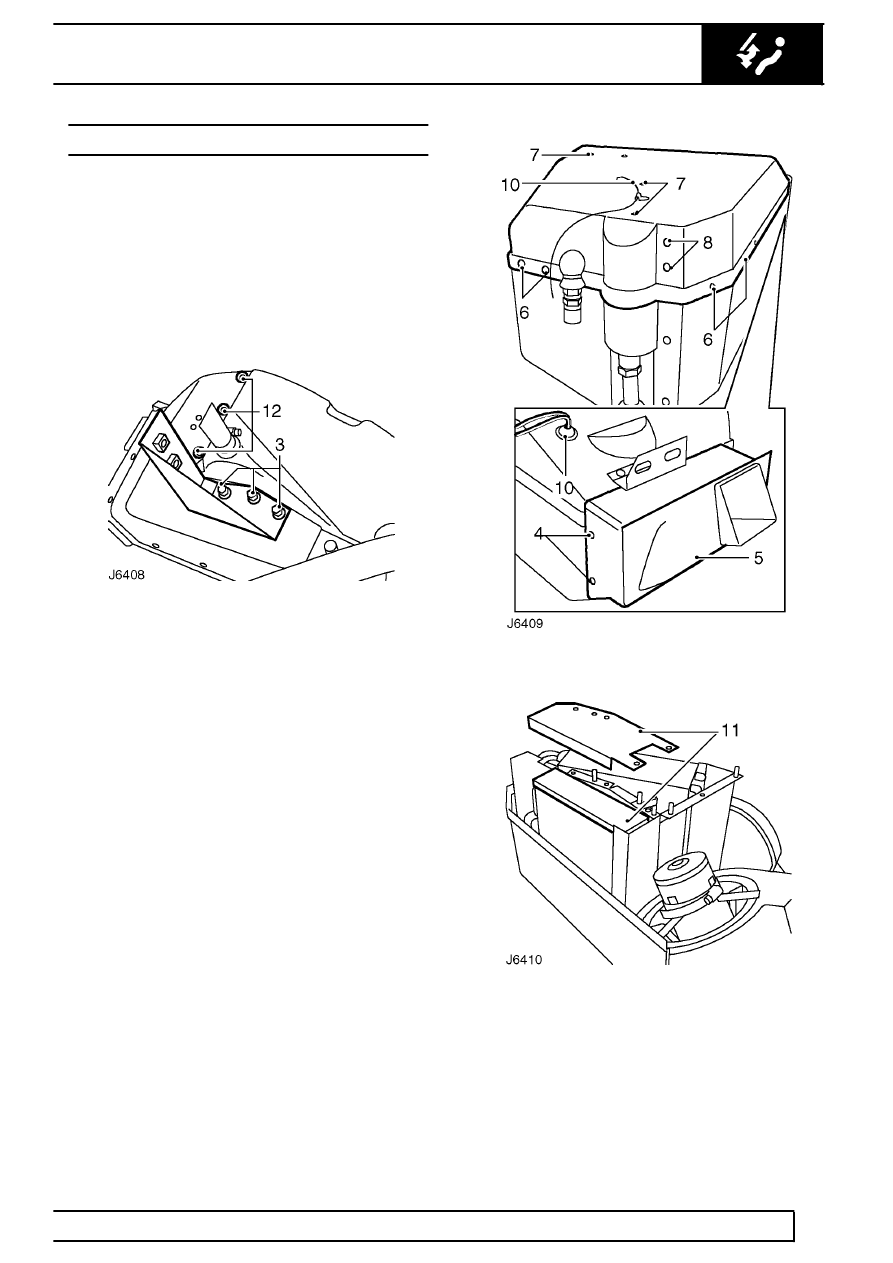 12

3

J6408

7

10

7

8

6

6

10

4

5

J6409

11

J6410