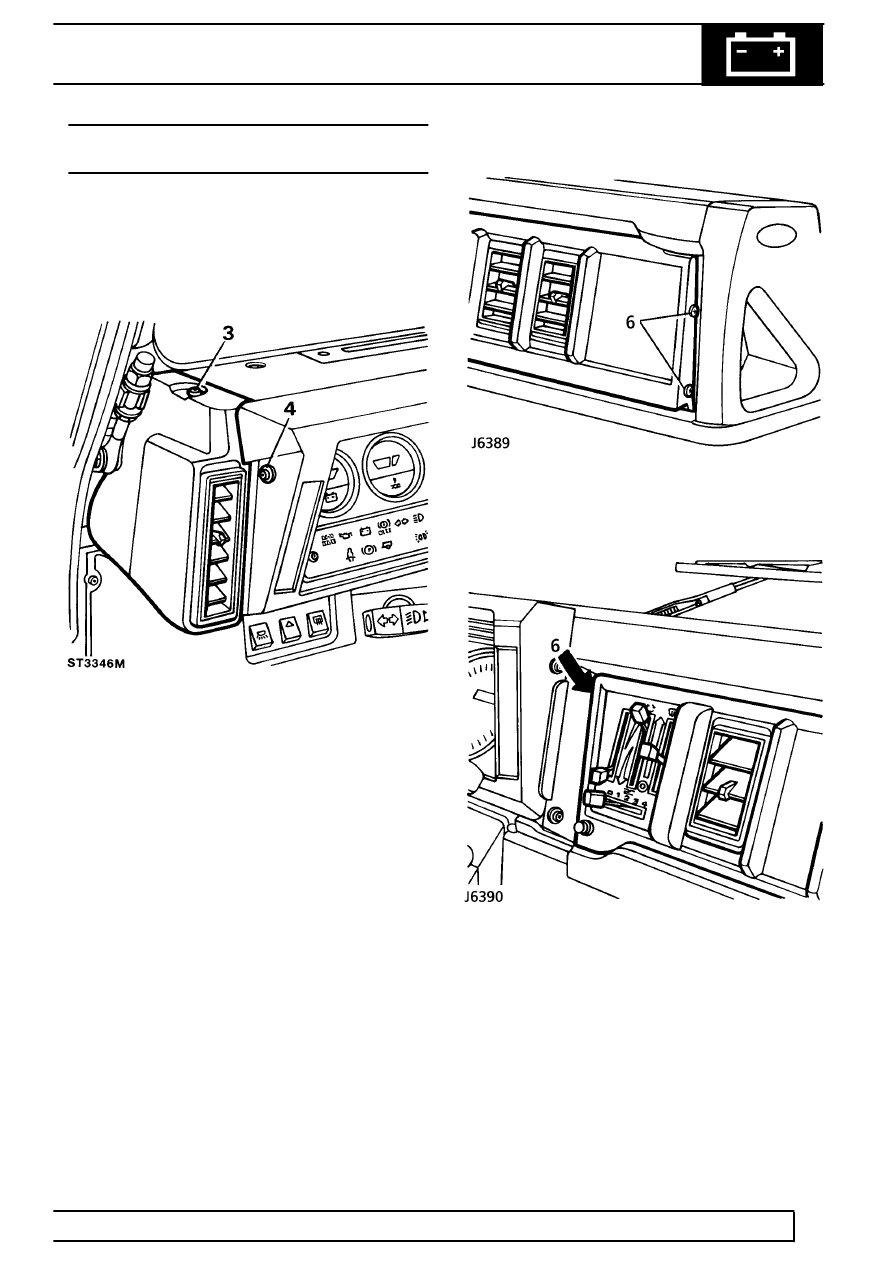 3

4

ST3346M

6

J6389

6

J6390