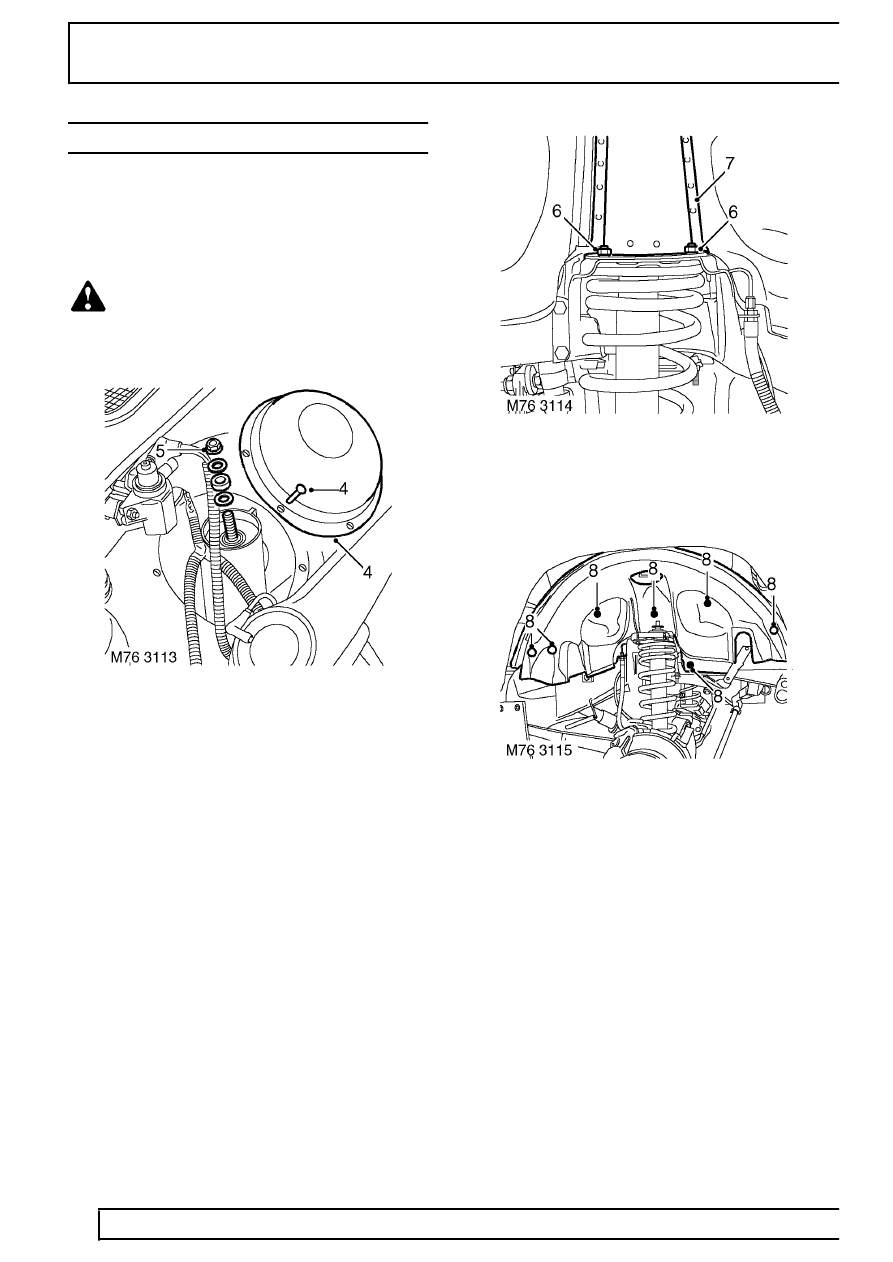 5
4
4
M76 3113

7
6
6
M76 3114

8
8
8
8
8
8
M76 3115