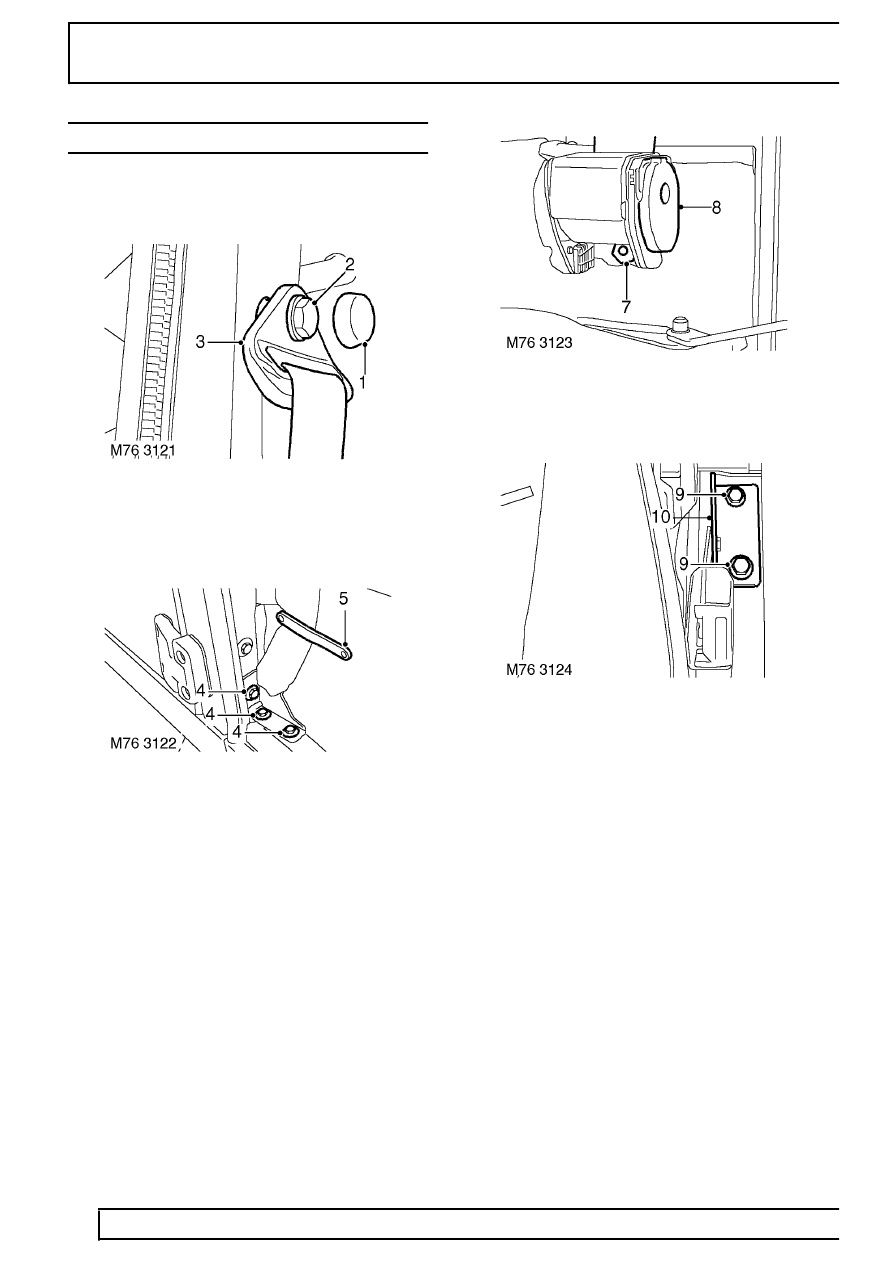 2

3

1

M76 3121

5

4

4

4

M76 3122

8

7

M76 3123

9

10

9

M76 3124