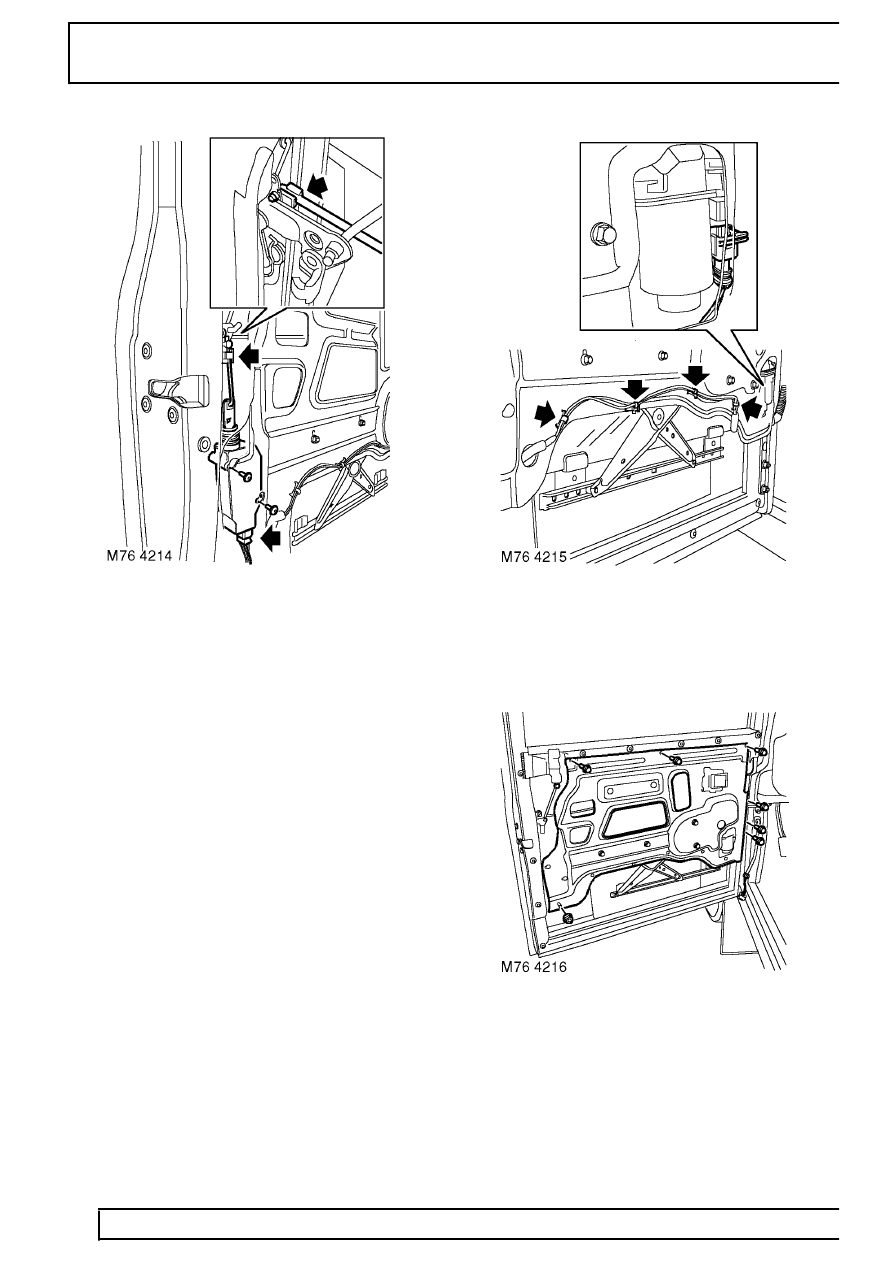 M76 4214

M76 4215

M76 4216