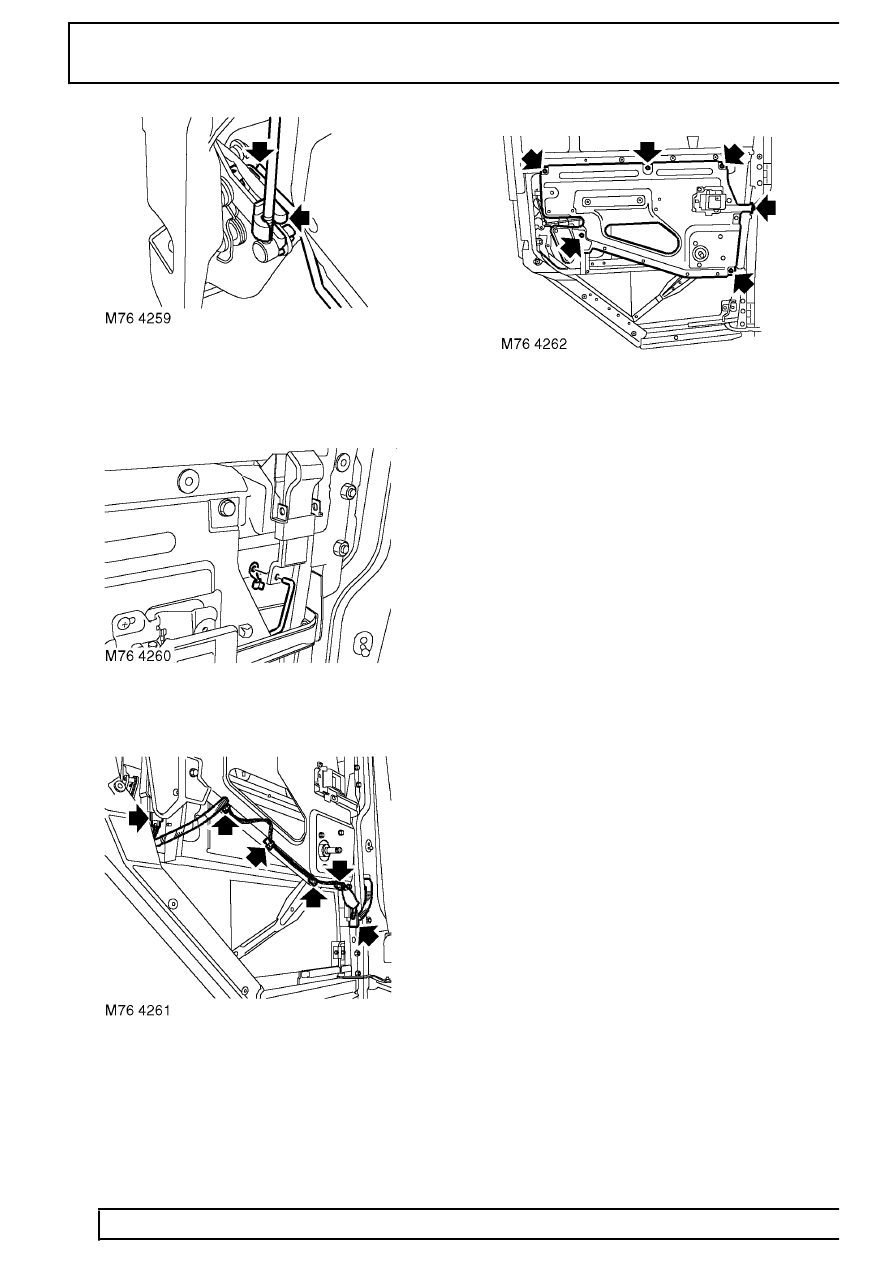 M76 4259

M76 4260

M76 4261

M76 4262