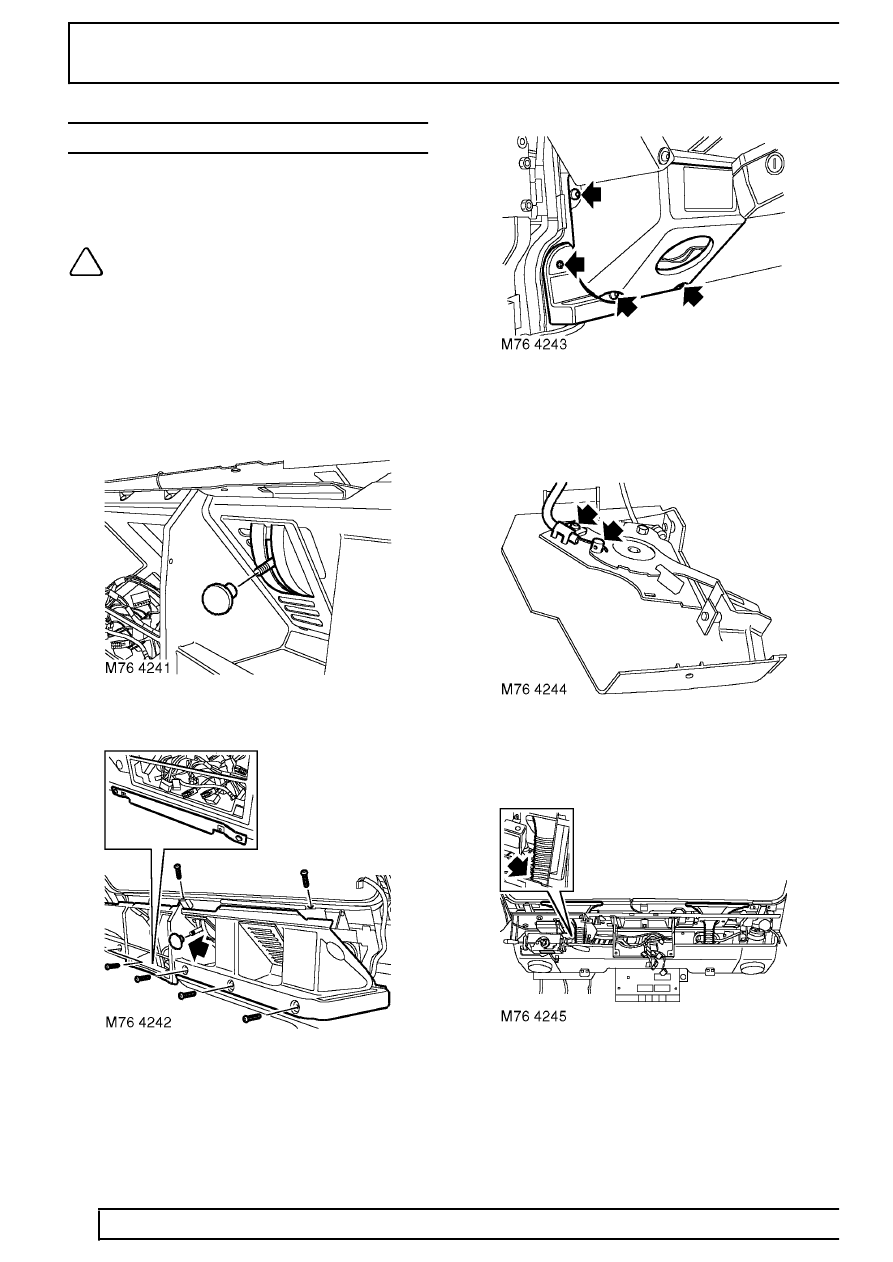 M76 4243

M76 4241

M76 4244

M76 4242

M76 4245