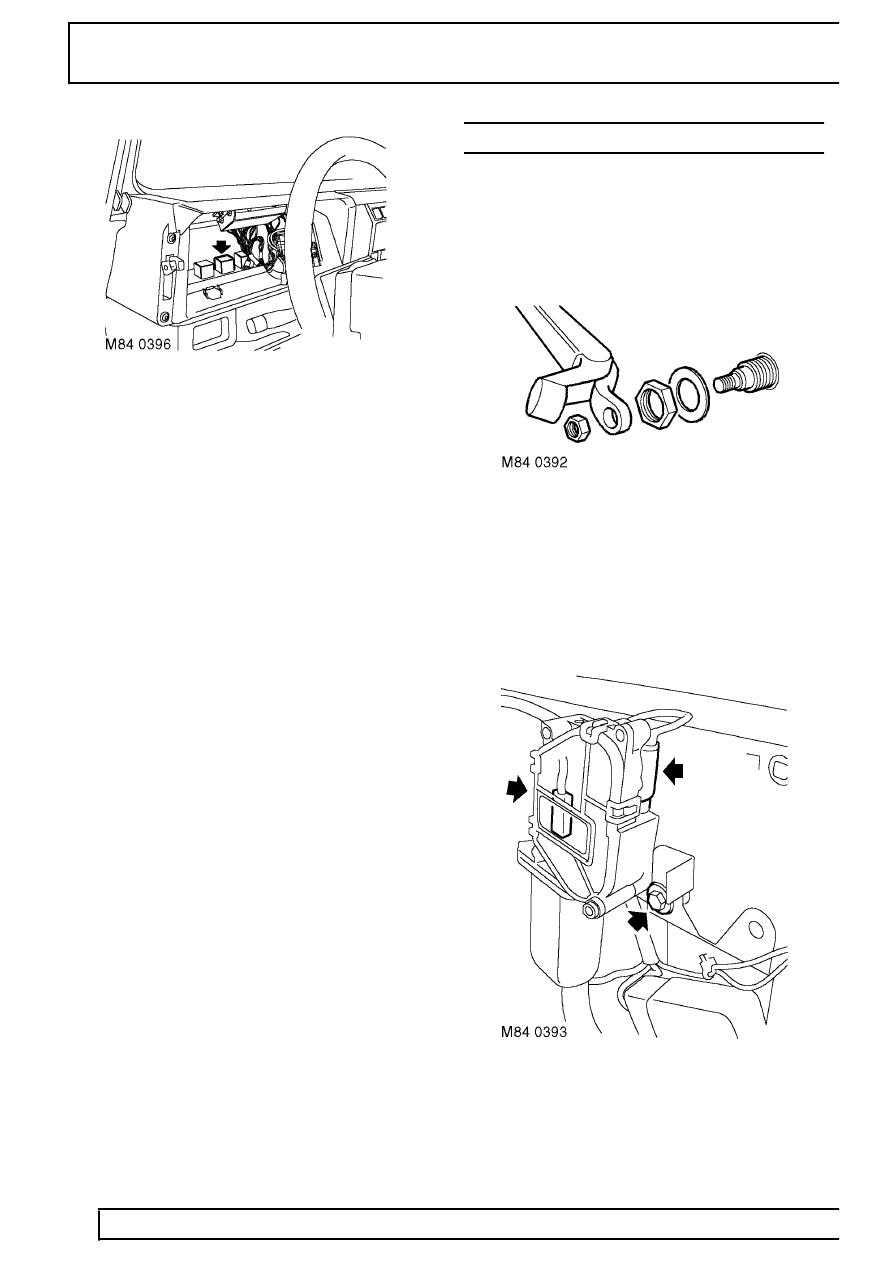 M84 0396

M84 0392

M84 0393