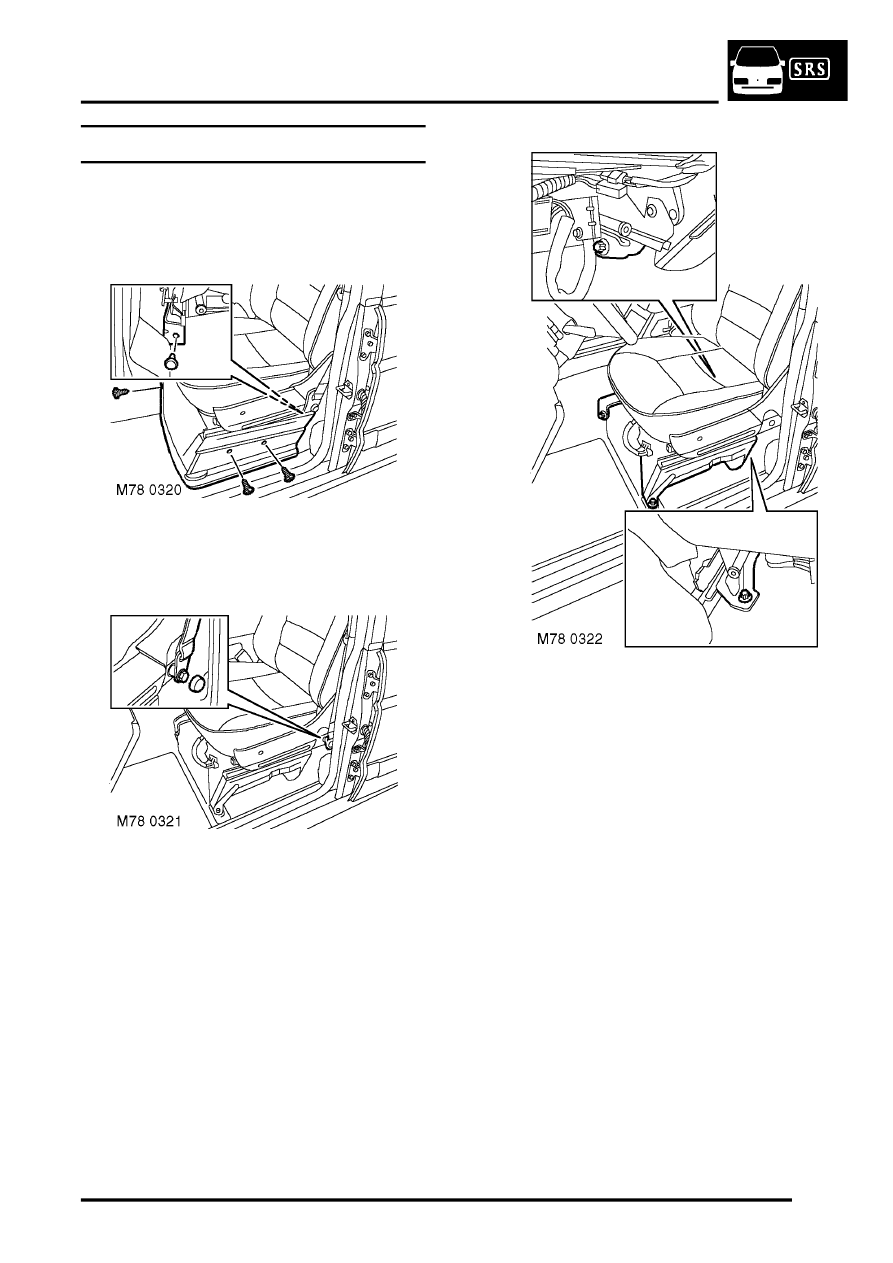 SRS

M78 0320

M78 0321

M78 0322