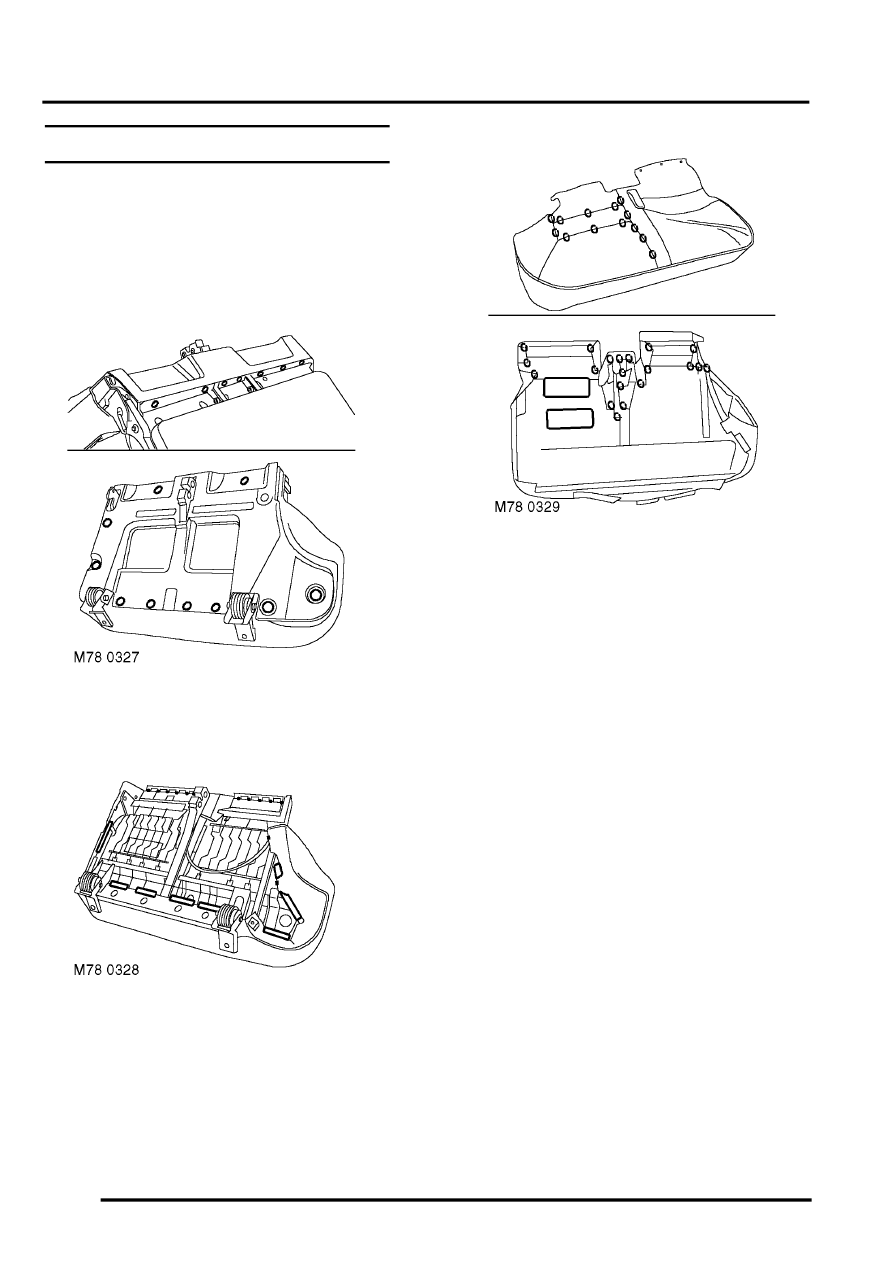 M78 0327

M78 0328

M78 0329