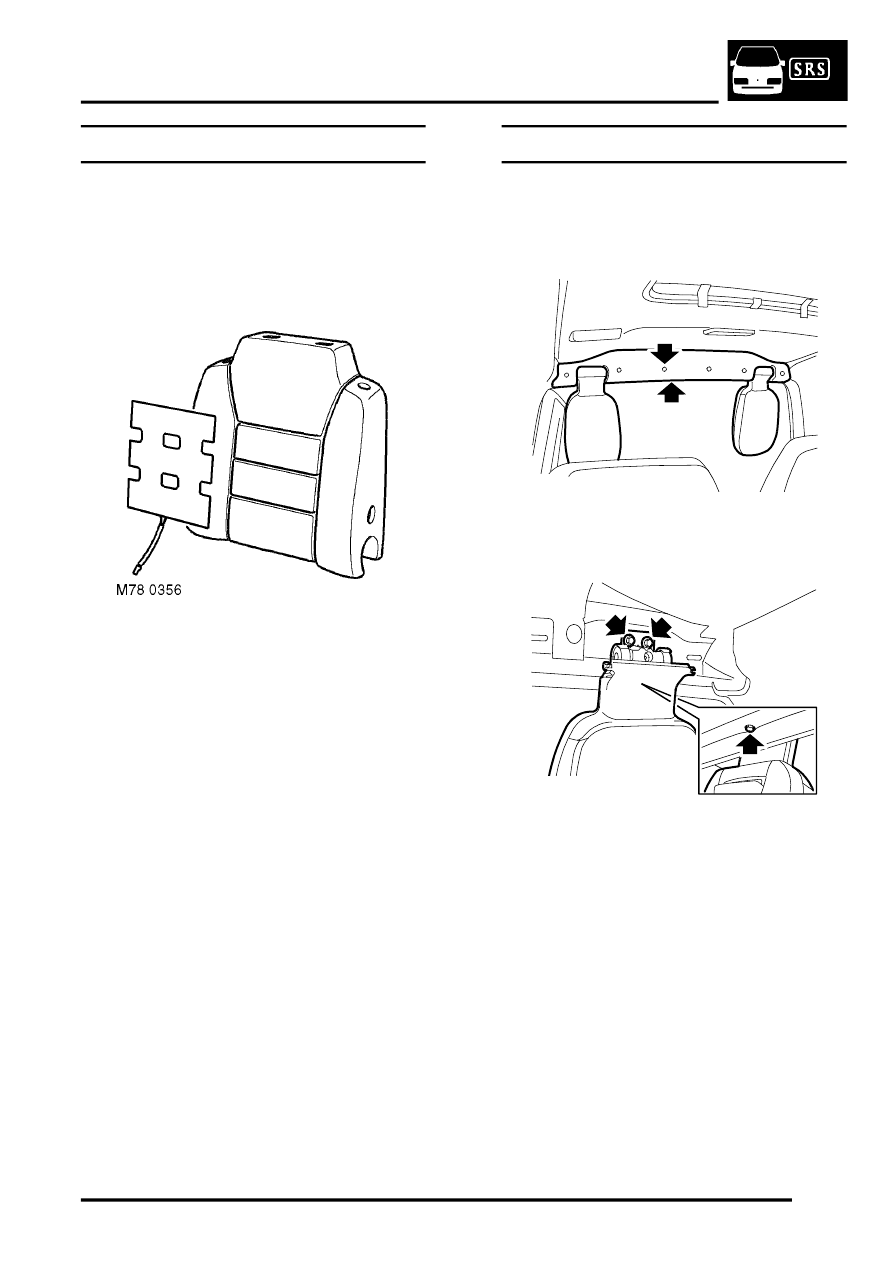 SRS

M78 0356