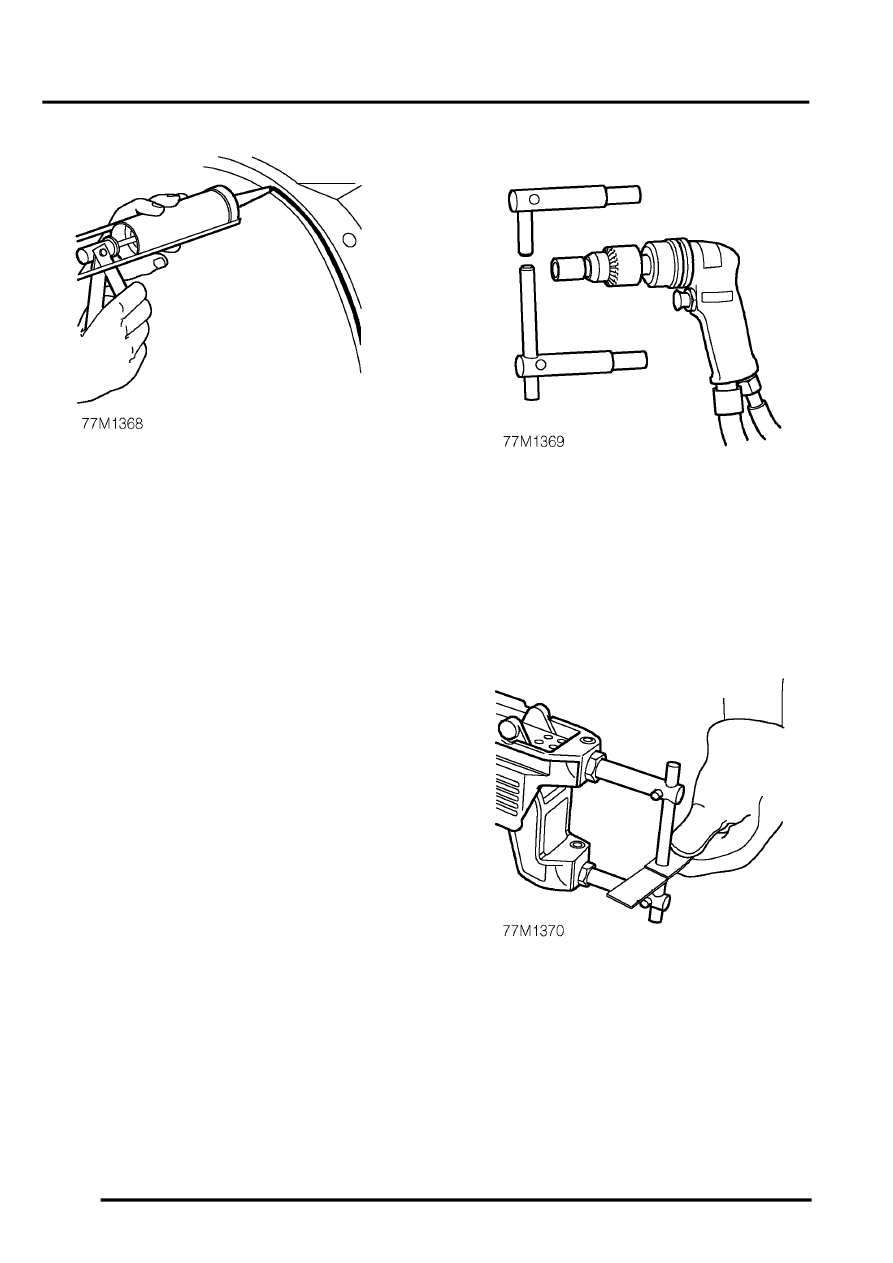 77M1368

77M1369

77M1370