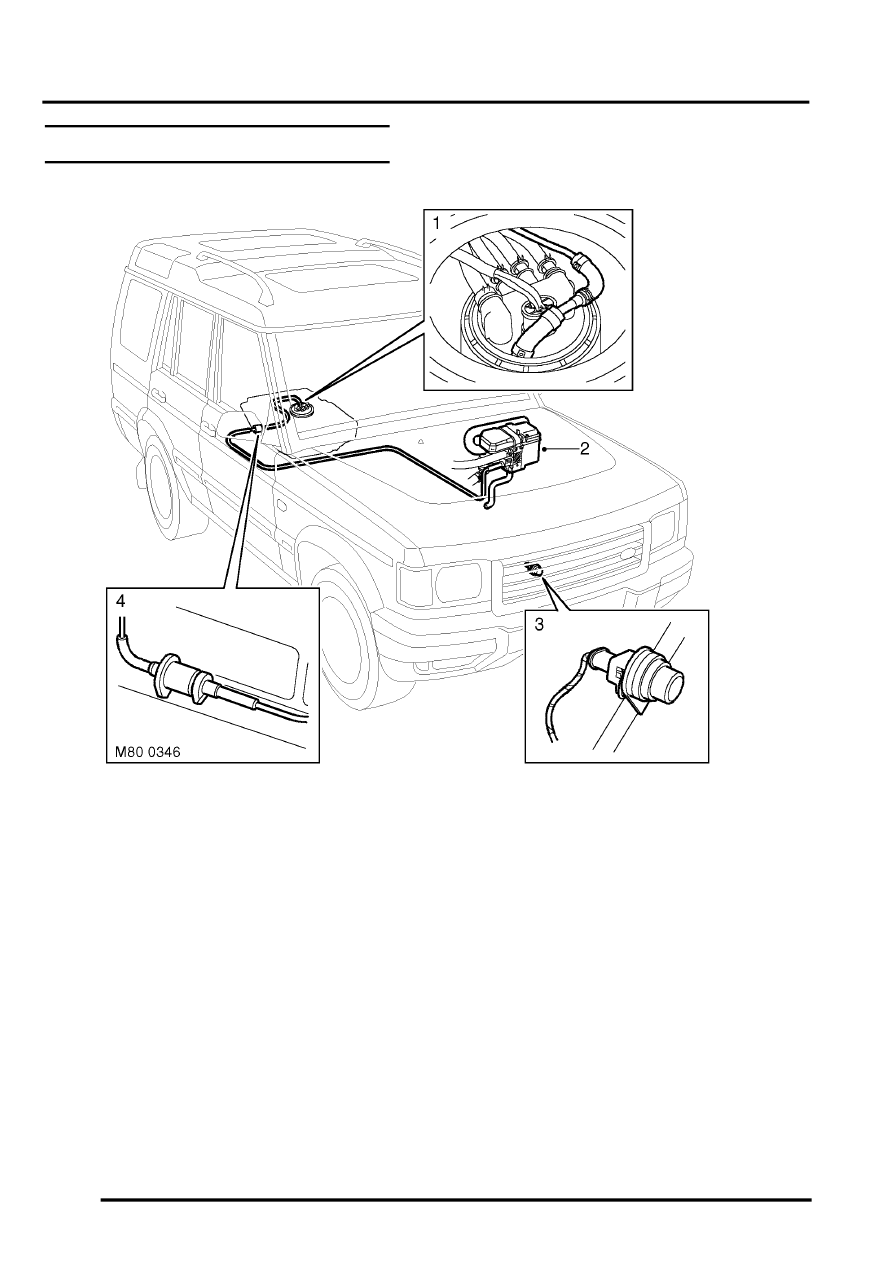 1

2

3

4

M80 0346