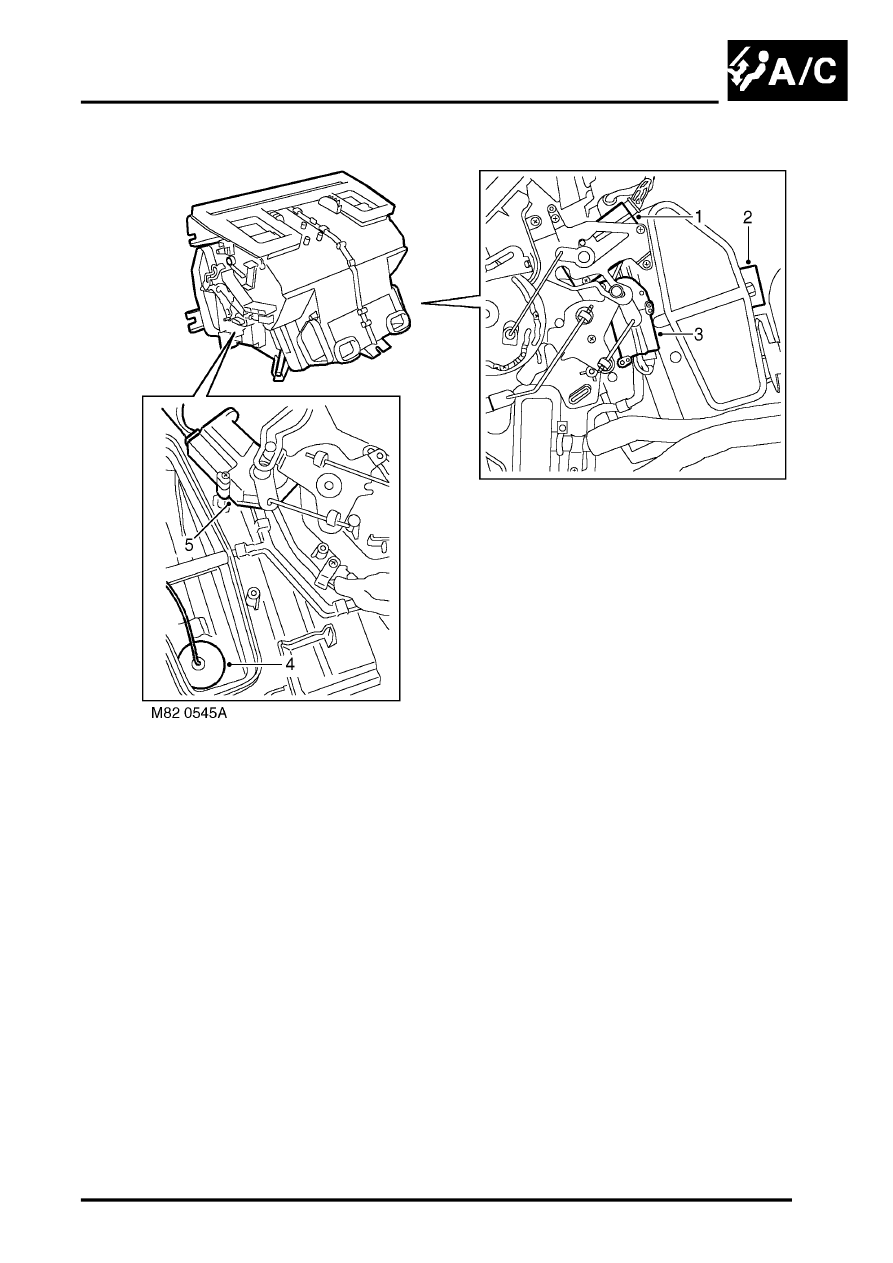 A/C

1
2
3
5
4

M82 0545A