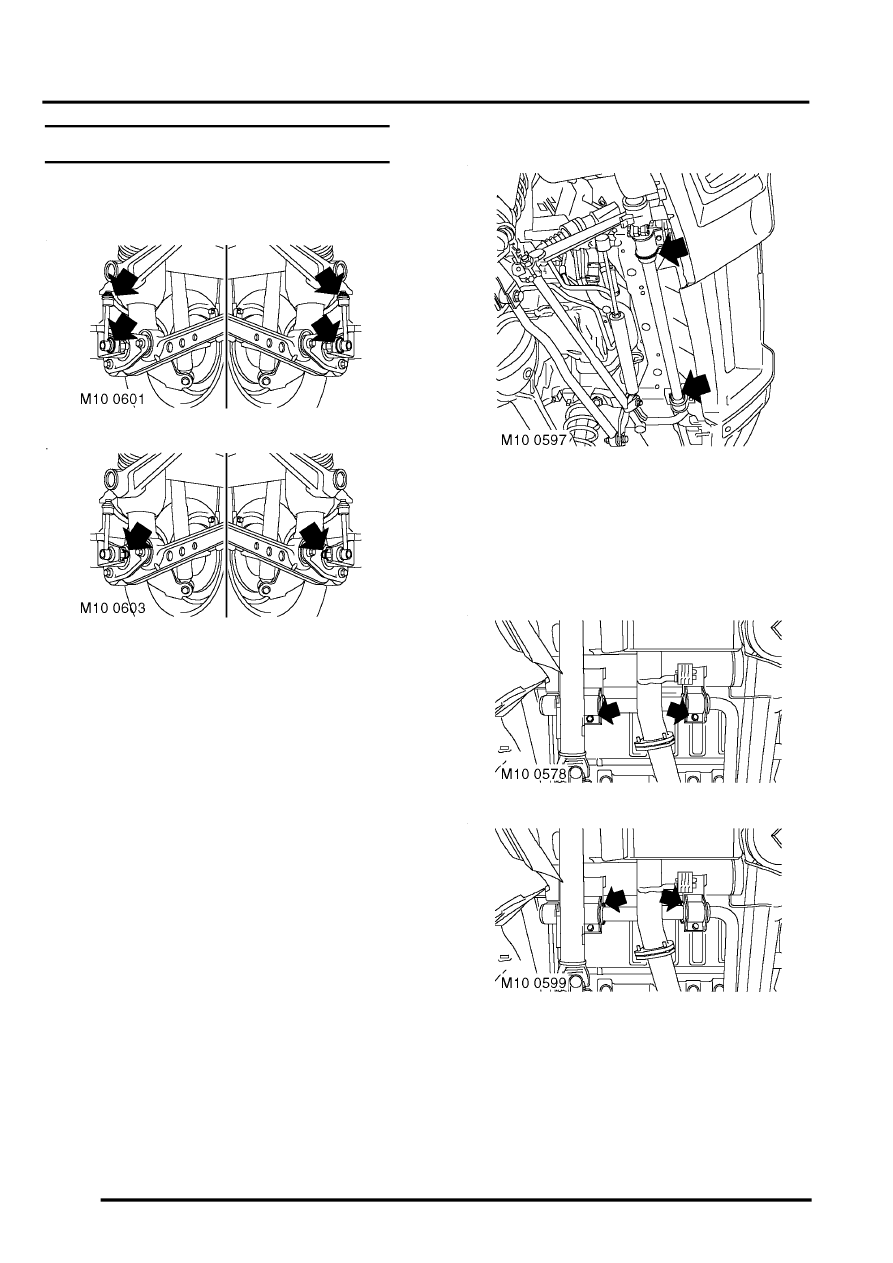 M10 0601

M10 0603

M10 0597

M10 0578

M10 0599