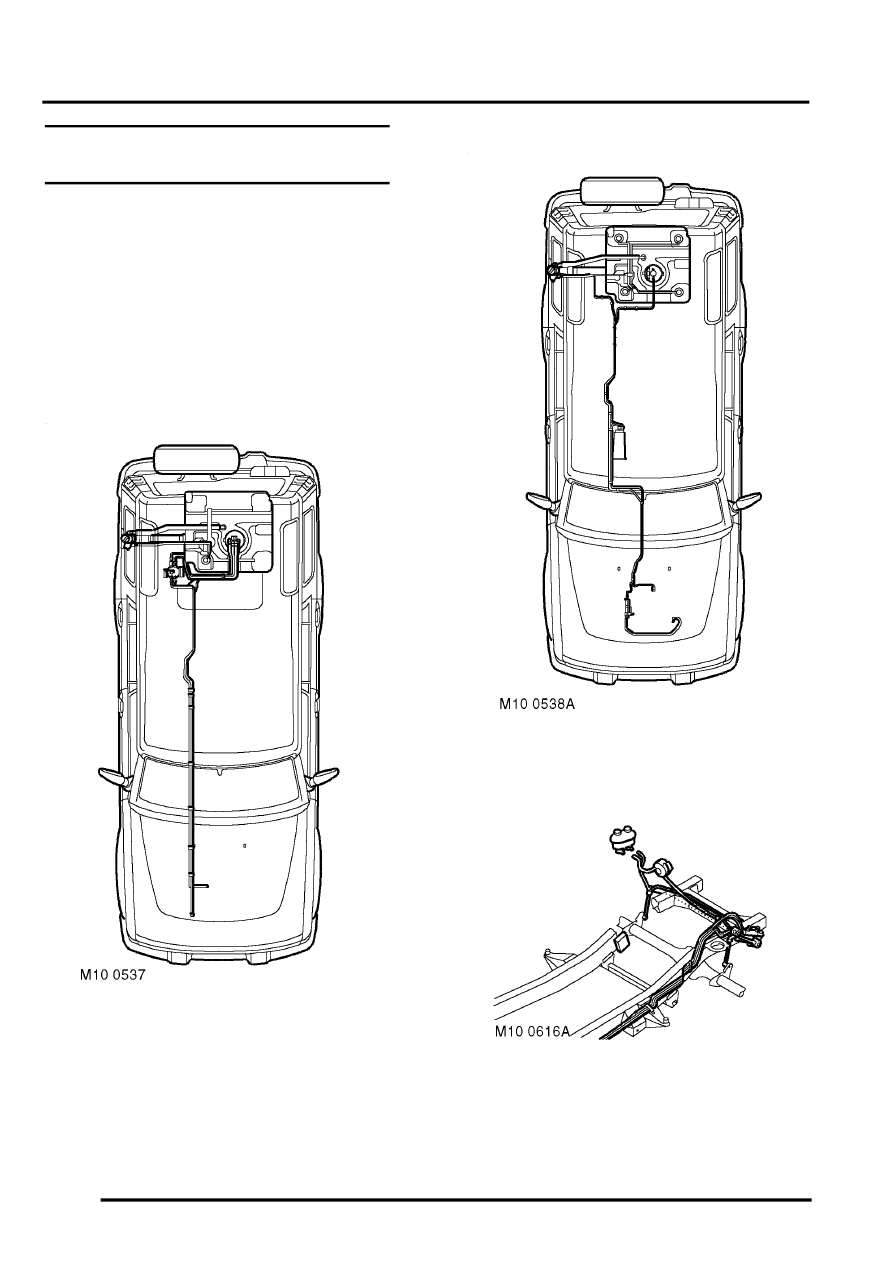 M10 0537

M10 0538A

M10 0616A