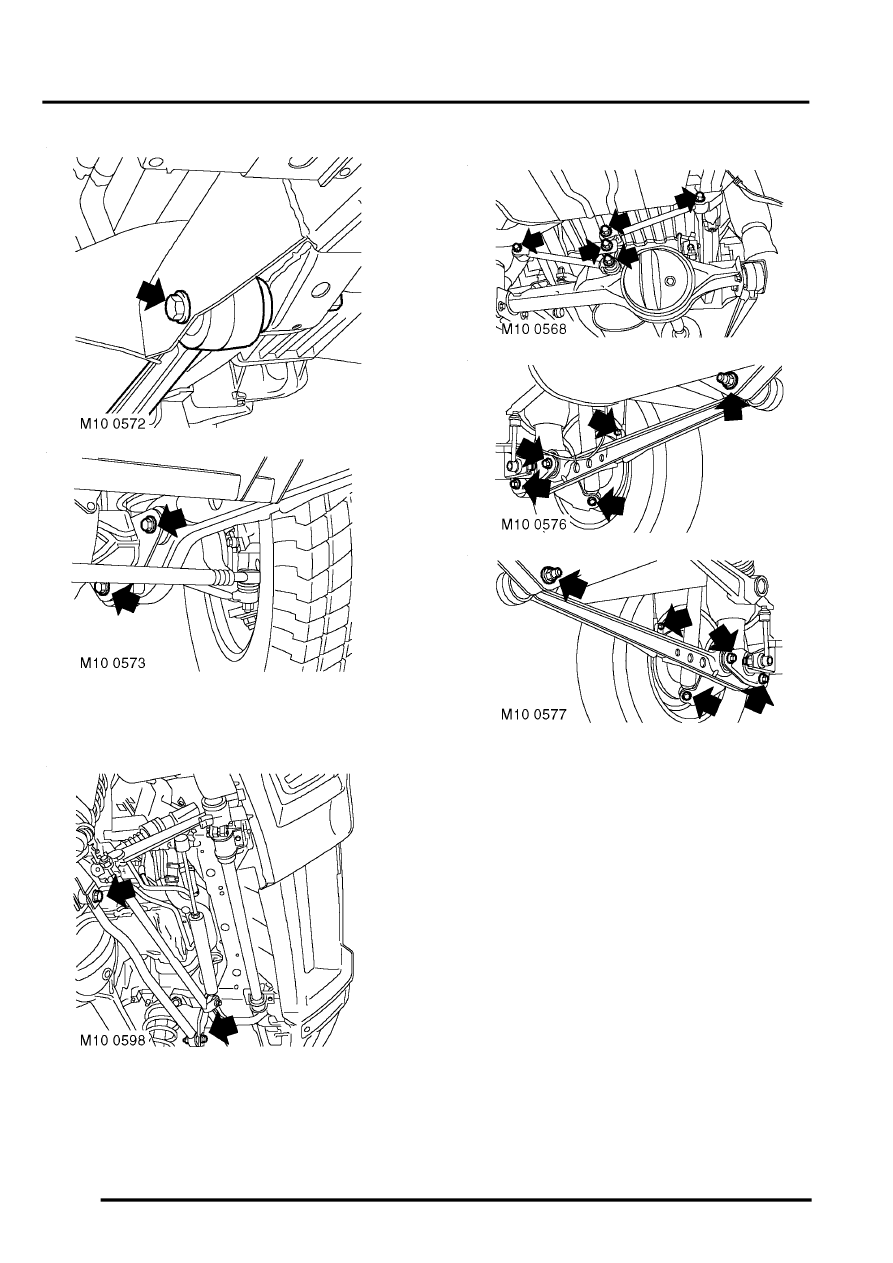 M10 0572

M10 0573

M10 0598

M10 0568

M10 0576

M10 0577