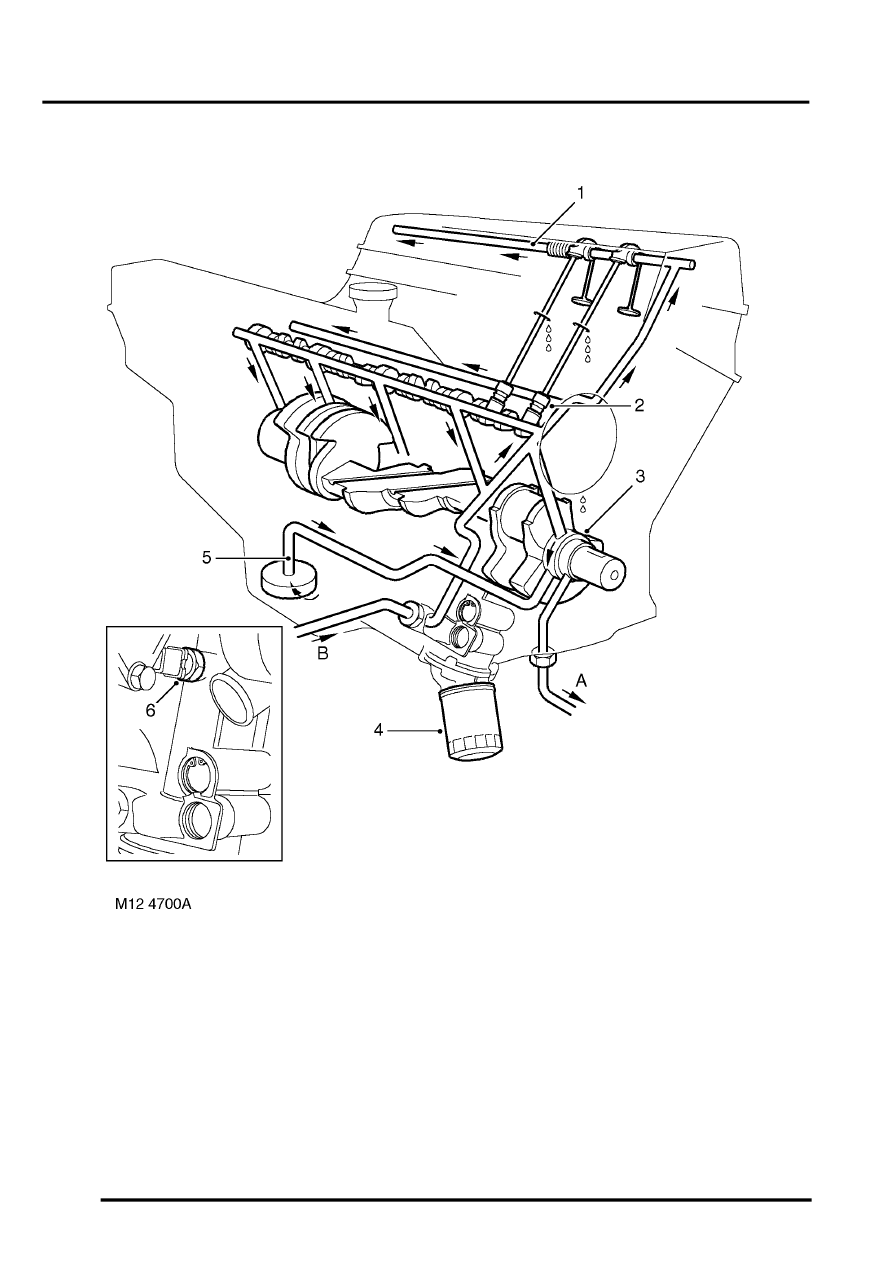 1

2

3

5

B

A

6

4

M12 4700A