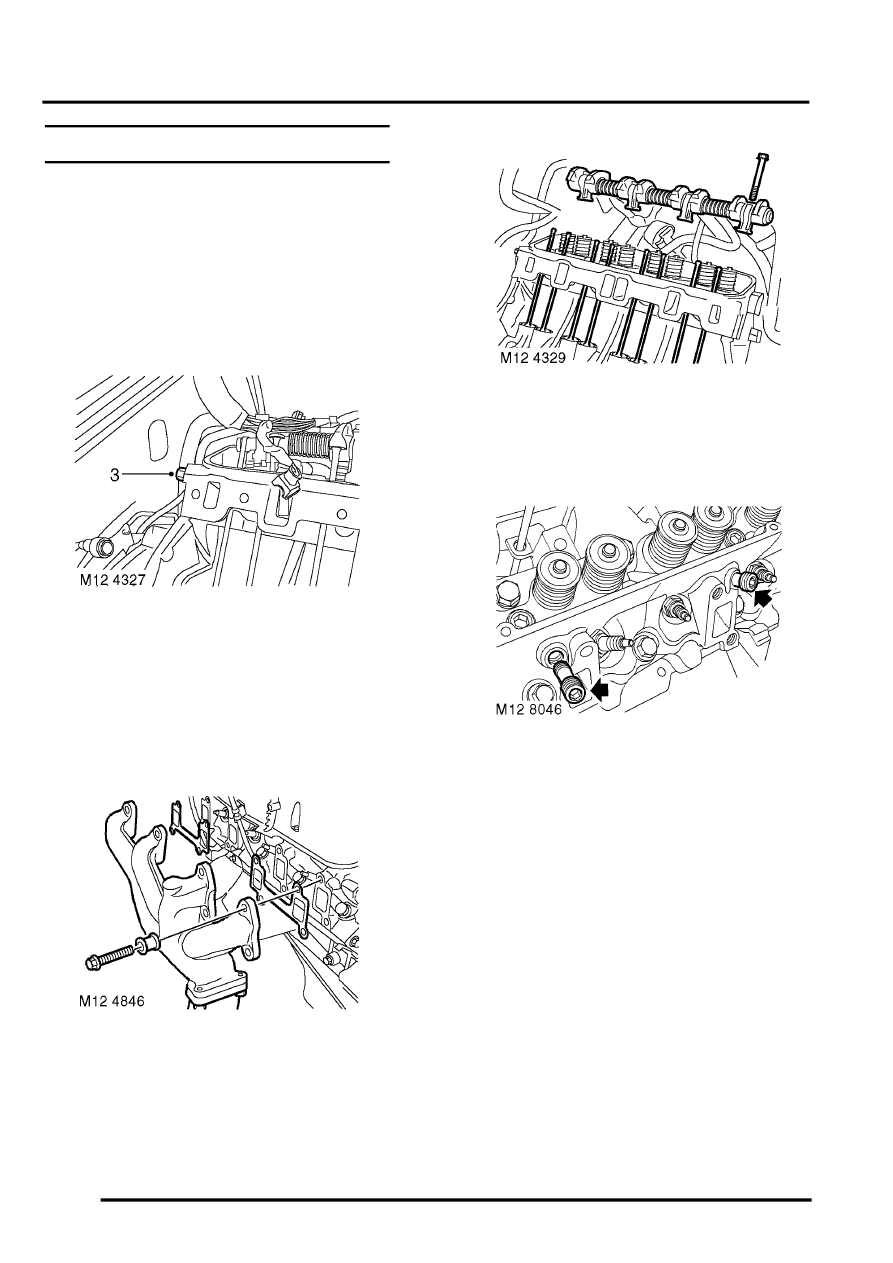 3

M12 4327

M12 4846

M12 4329

M12 8046