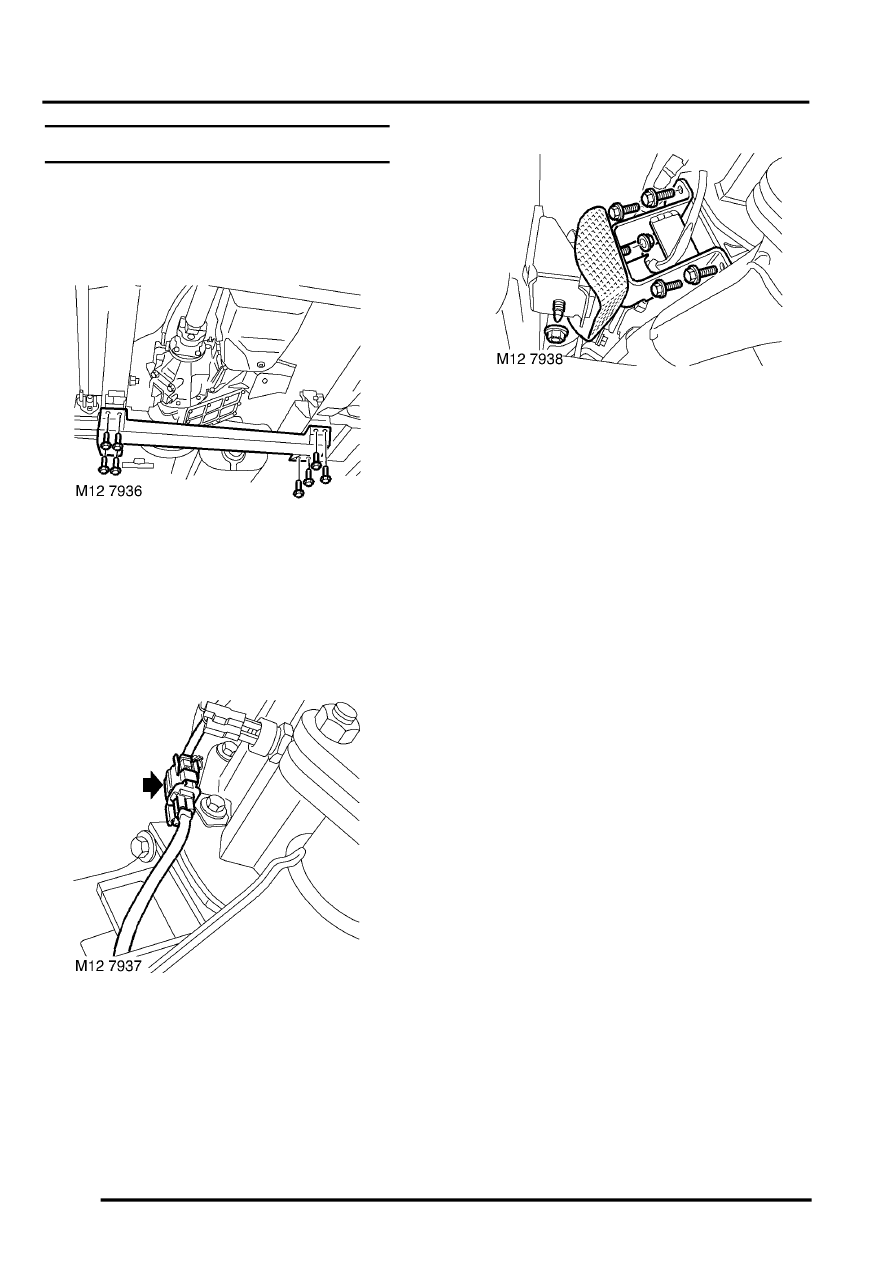 M12 7936

M12 7937

M12 7938