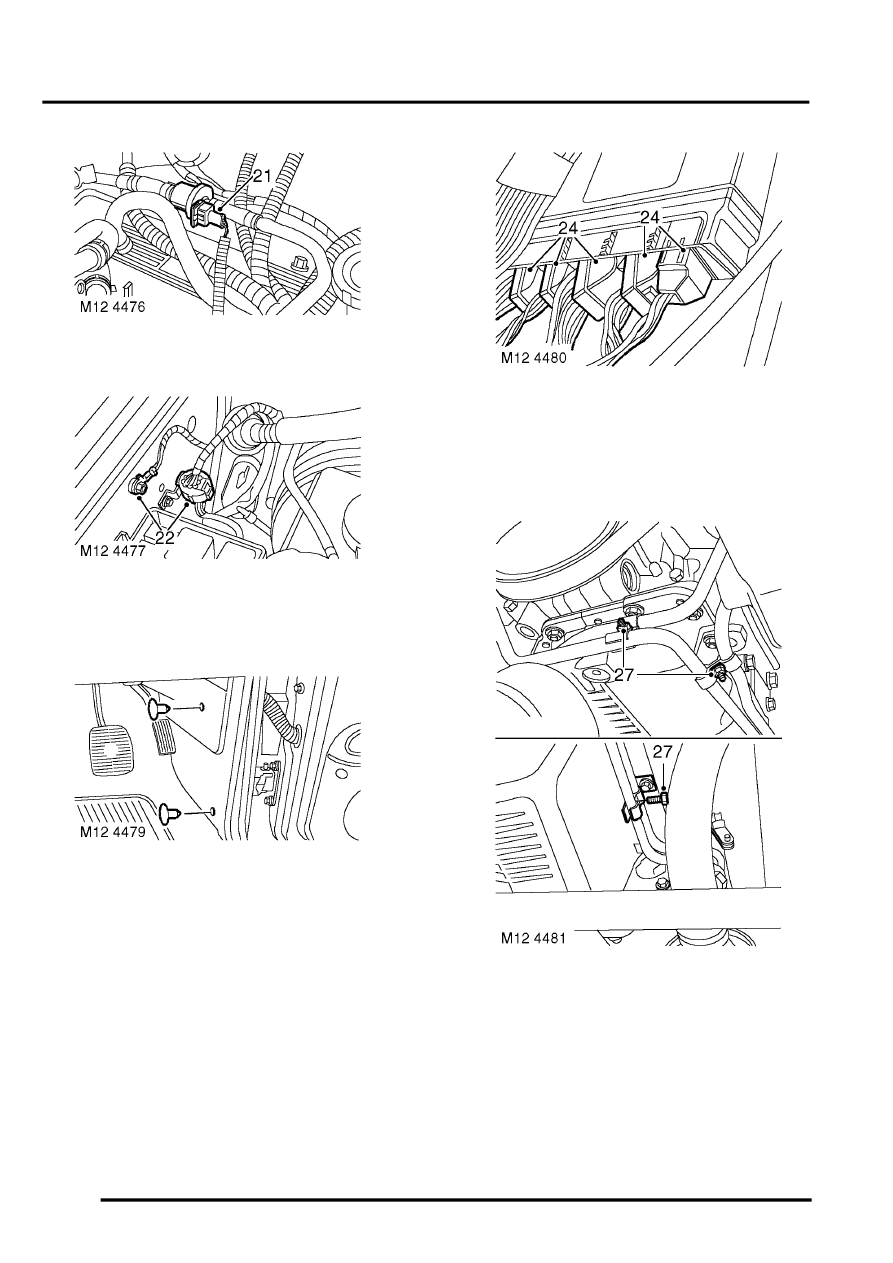 21

M12 4476

22

M12 4477

M12 4479

24 24

M12 4480

27

27

M12 4481