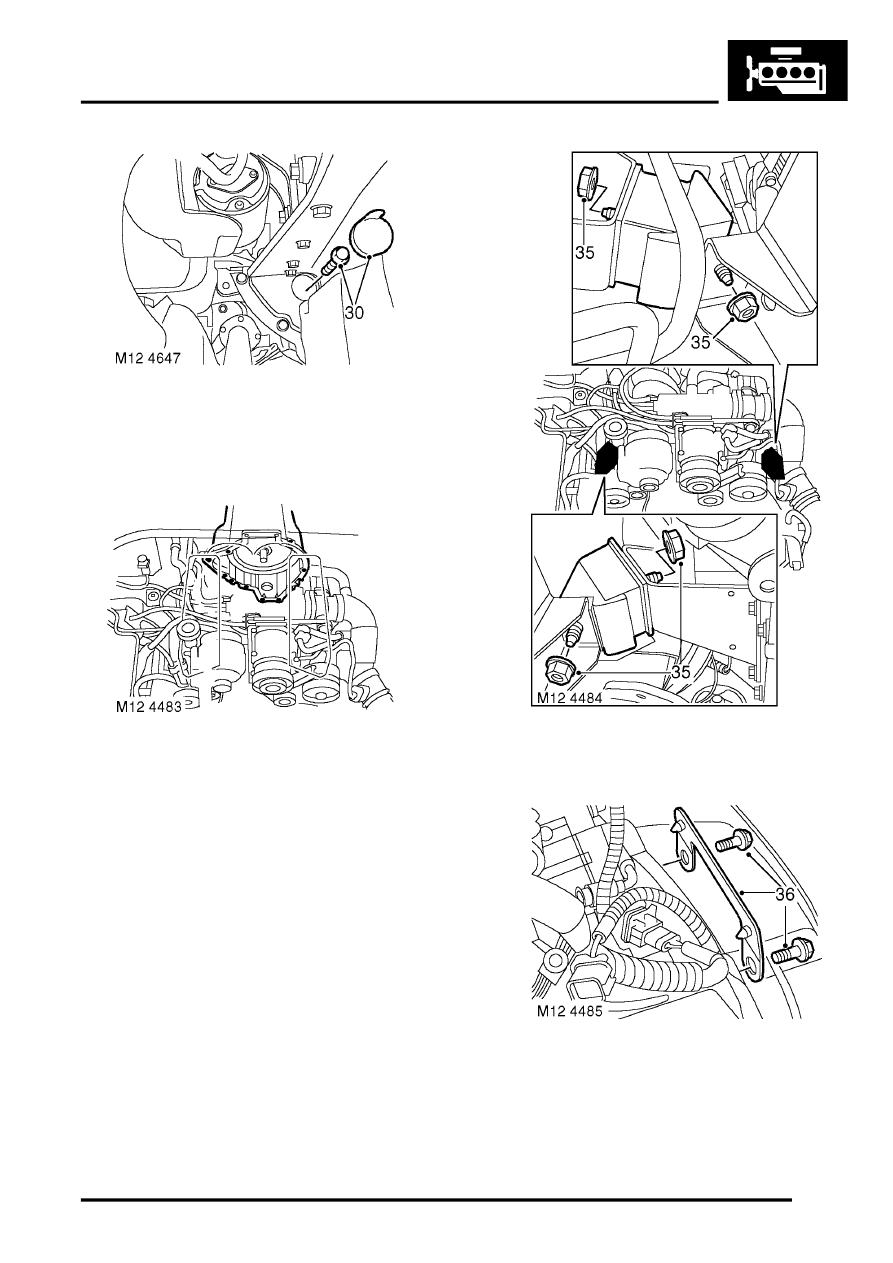 30
M12 4647

M12 4483

35
35
35
M12 4484

36
M12 4485