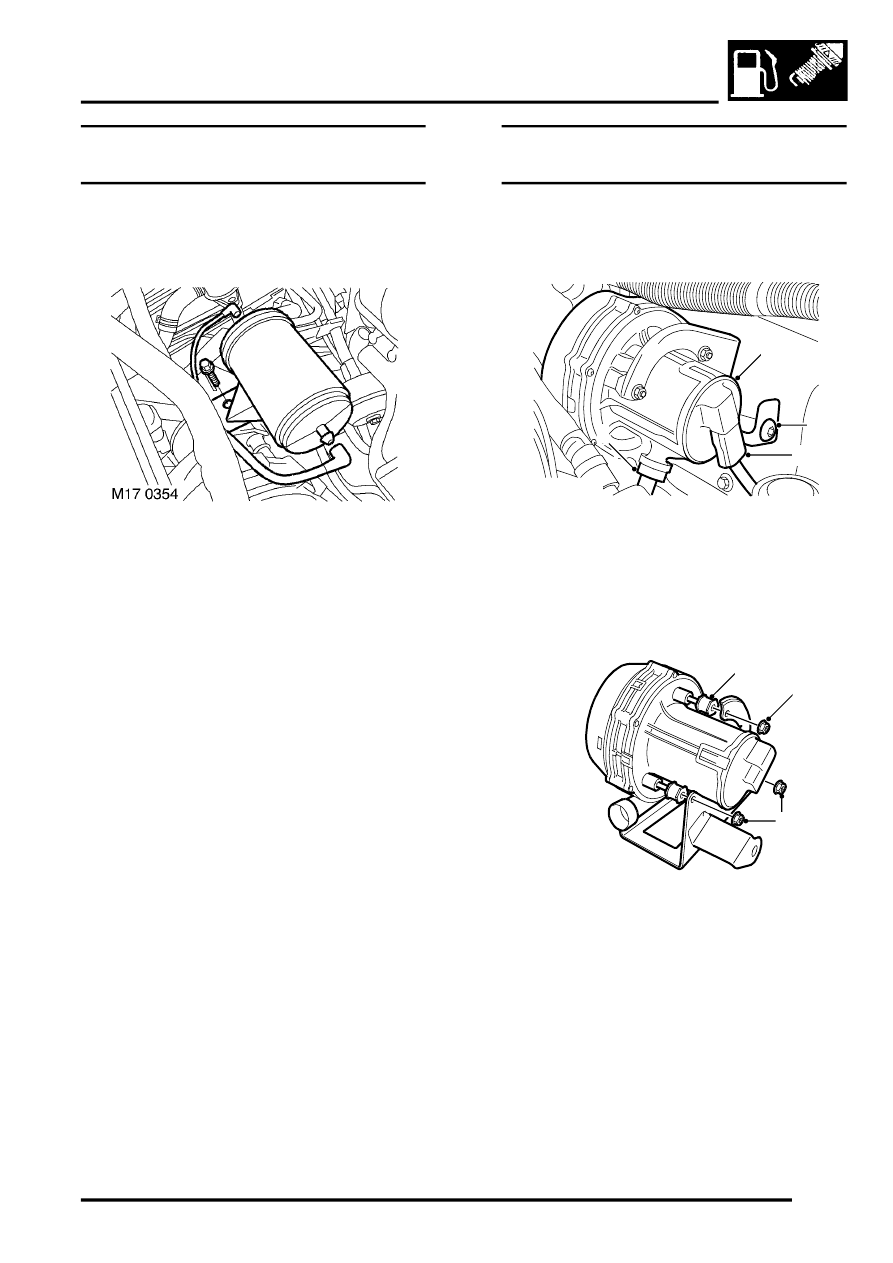 M17 0354