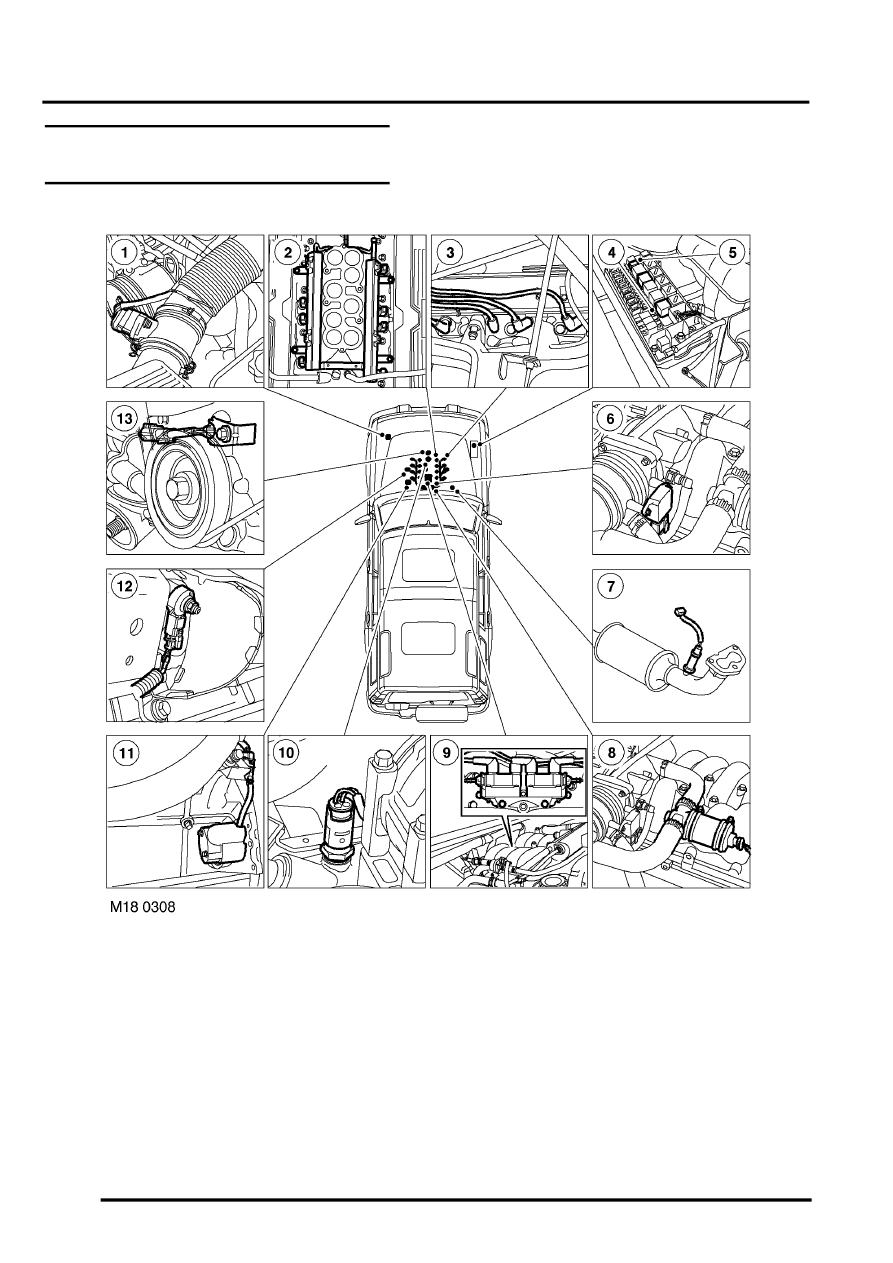 1
2
3
4
5
13
6
12
7
11
10
9
8
M18 0308