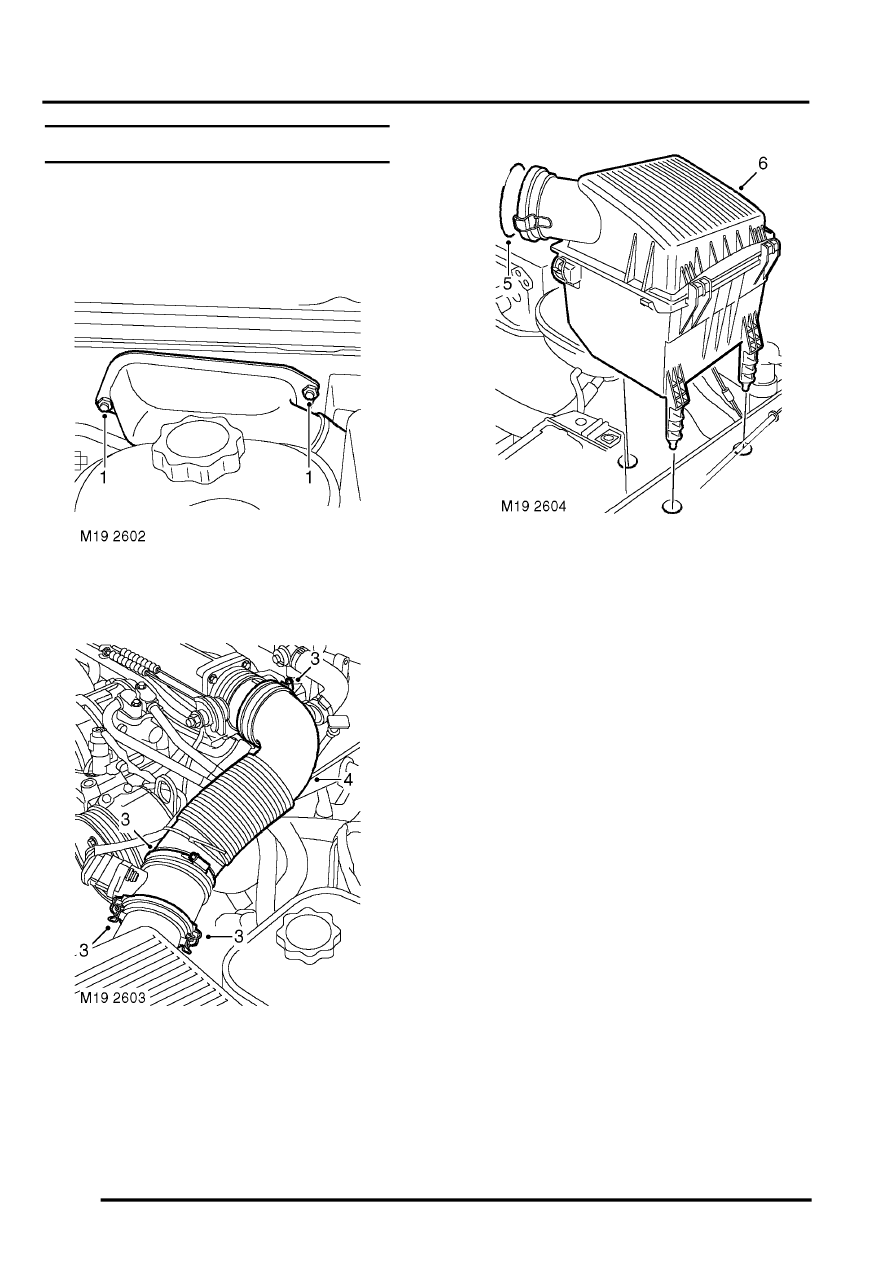 1

1

M19 2602

3

4

3

3

3

M19 2603

6

5

M19 2604