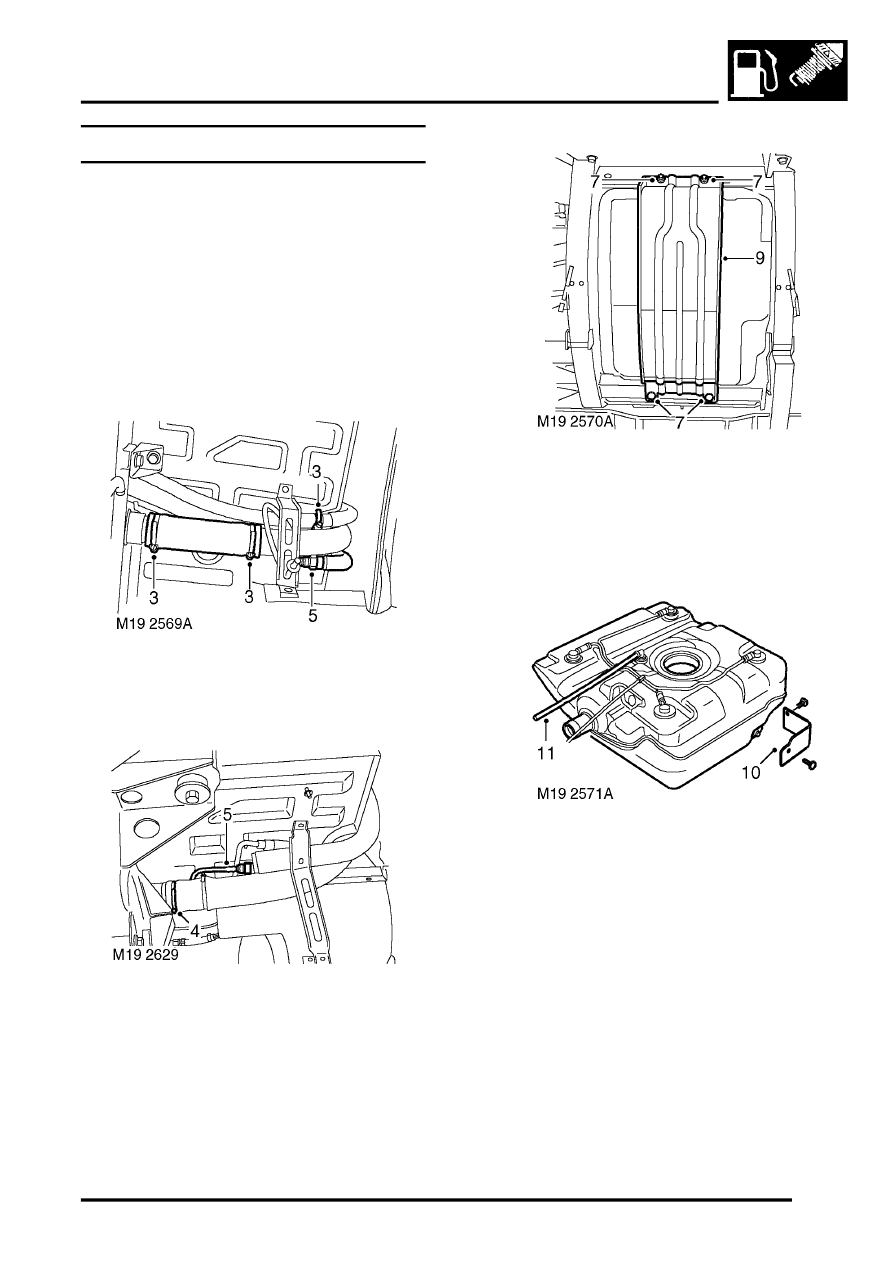 3

3

3

5

M19 2569A

5

4

M19 2629

7

7

9

7

M19 2570A

11

10

M19 2571A