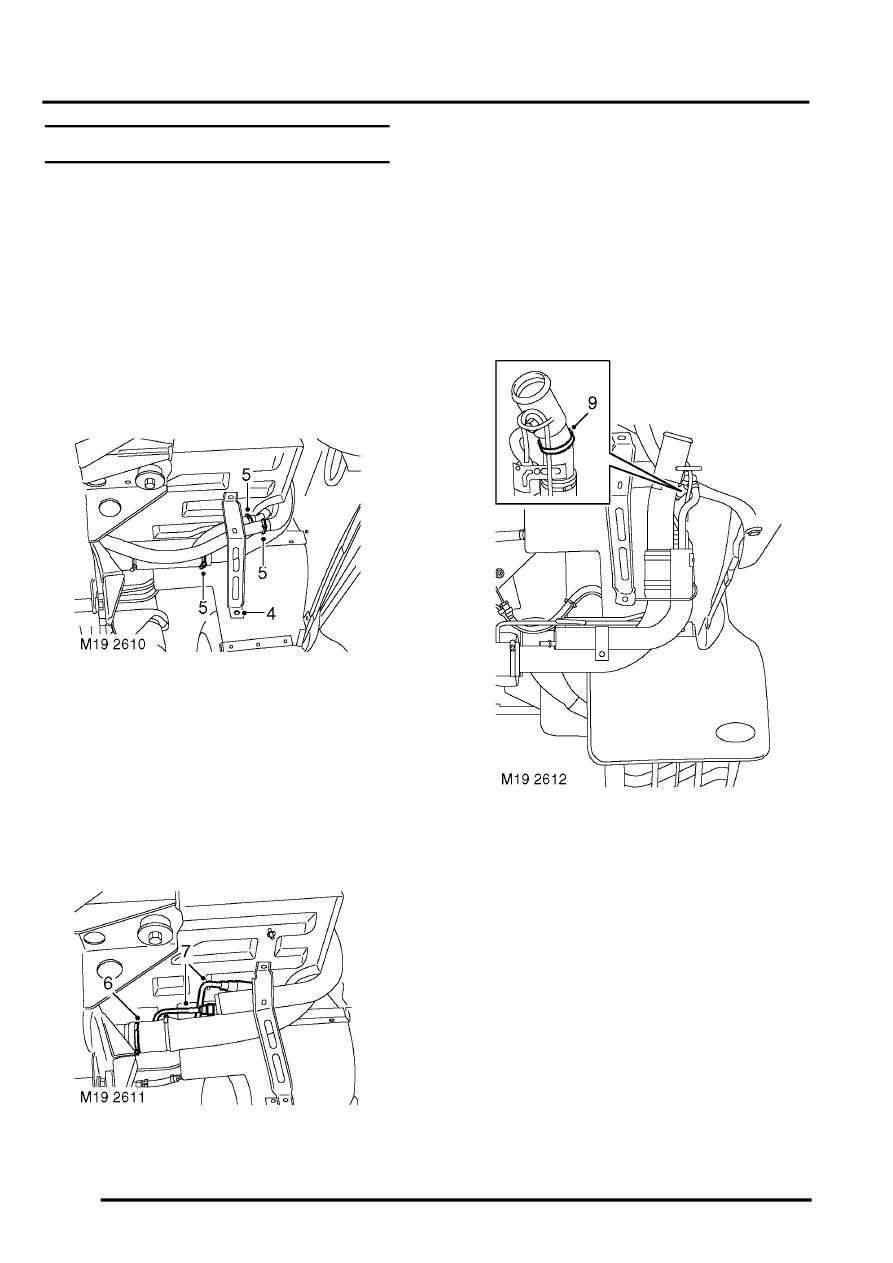 5

5

5

4

M19 2610

7

6

M19 2611

9

M19 2612