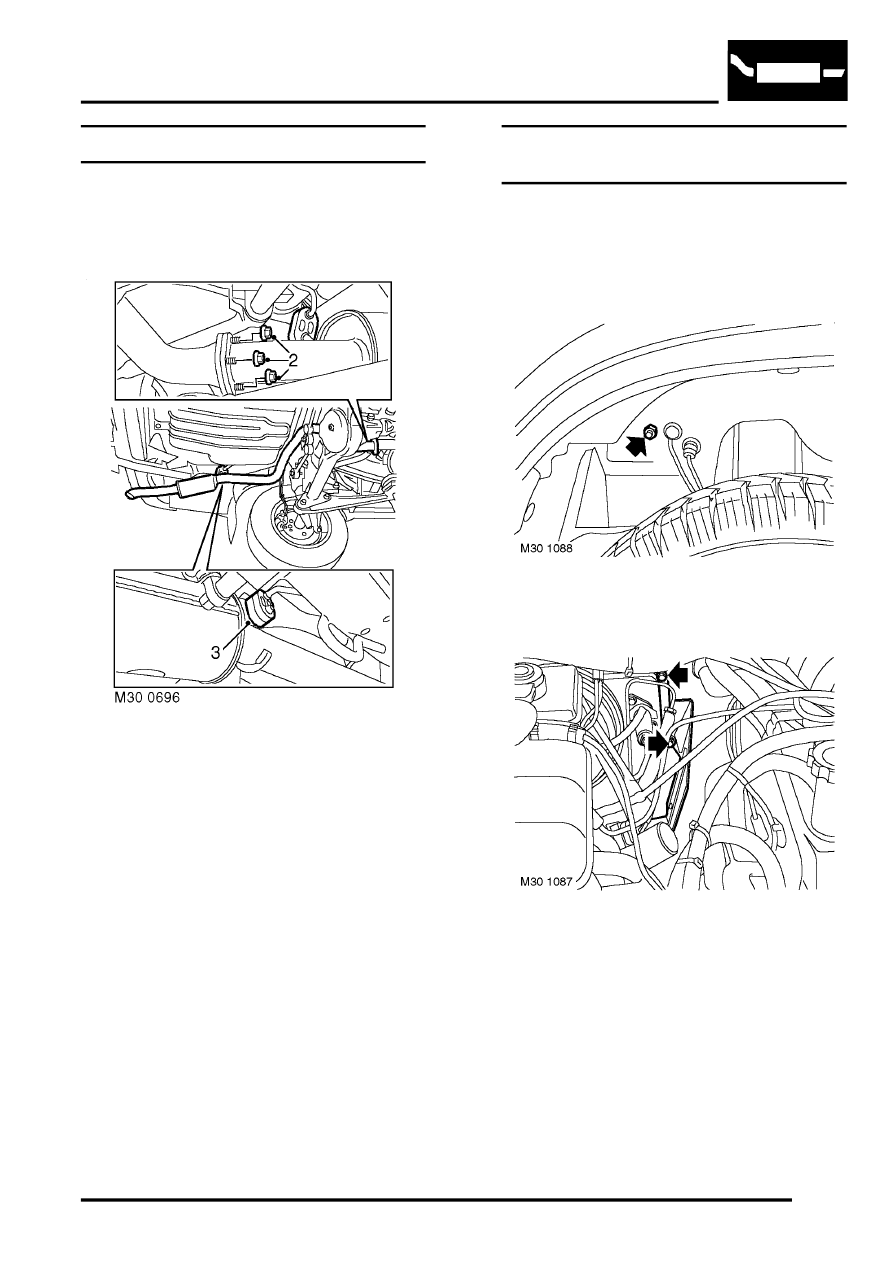 2

3

M30 0696

M30 1088

M30 1087