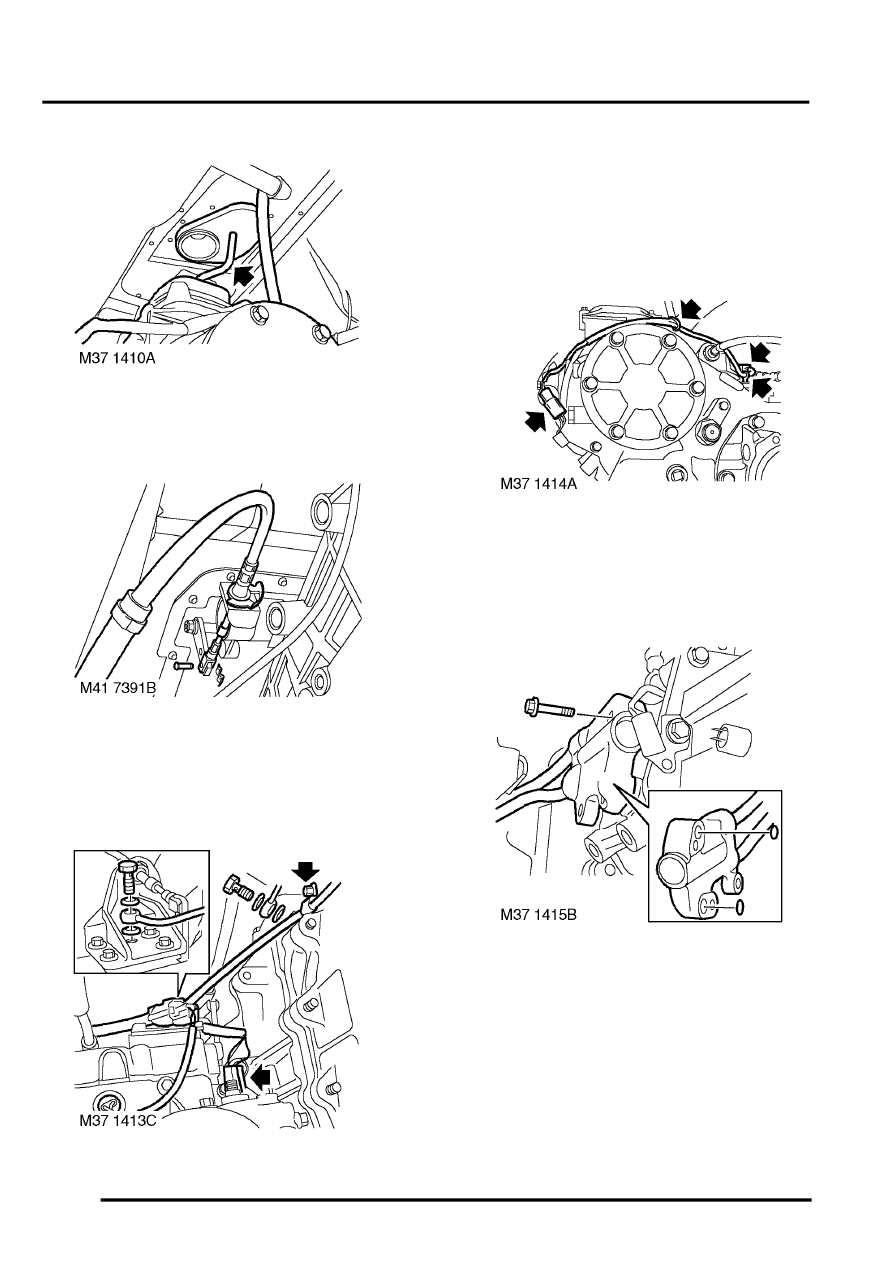 M37 1410A

M41 7391B

M37 1413C

M37 1414A

M37 1415B