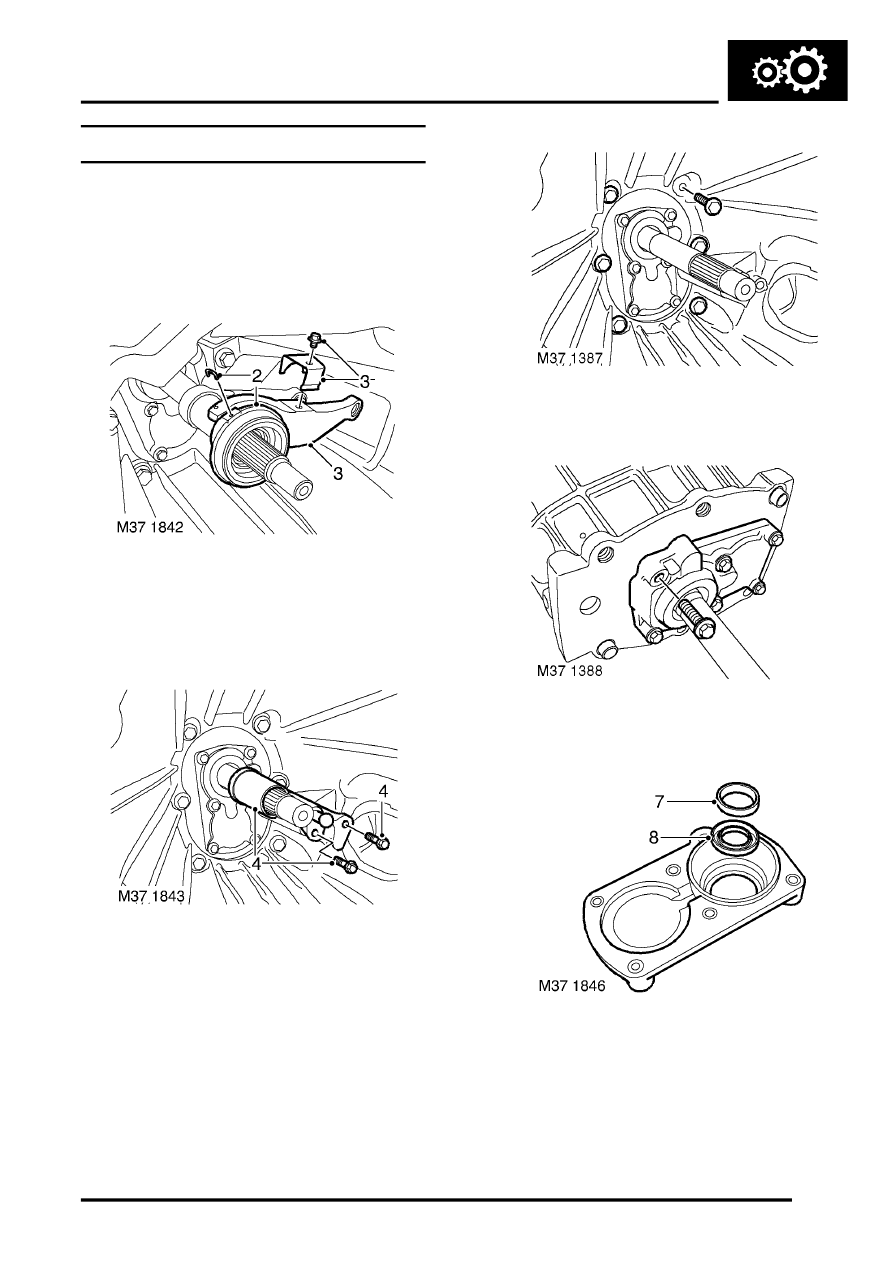 2

3

3

M37 1842

4

4

M37 1843

M37 1387

M37 1388

7

8

M37 1846