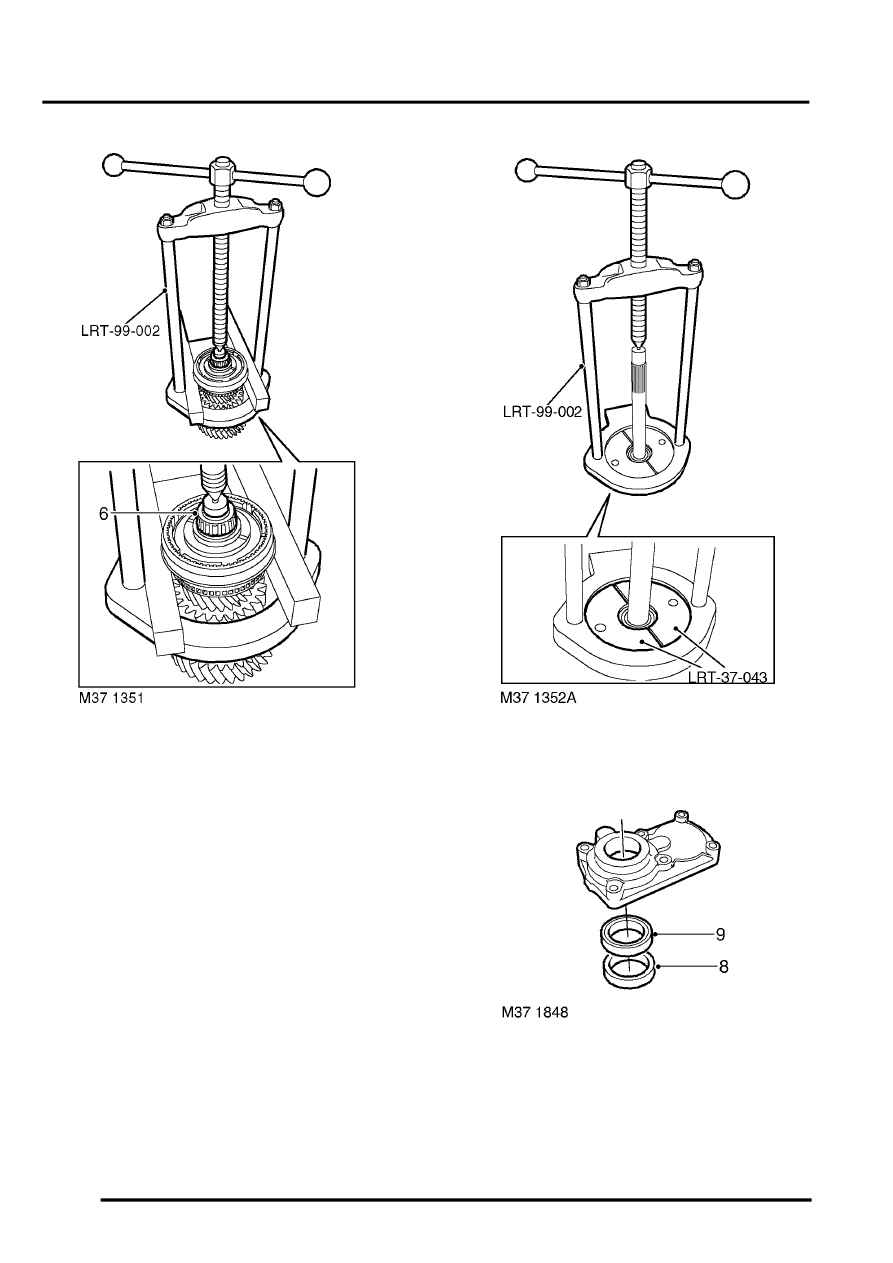 LRT-99-002

6

M37 1351

LRT-99-002

LRT-37-043

M37 1352A

9

8

M37 1848