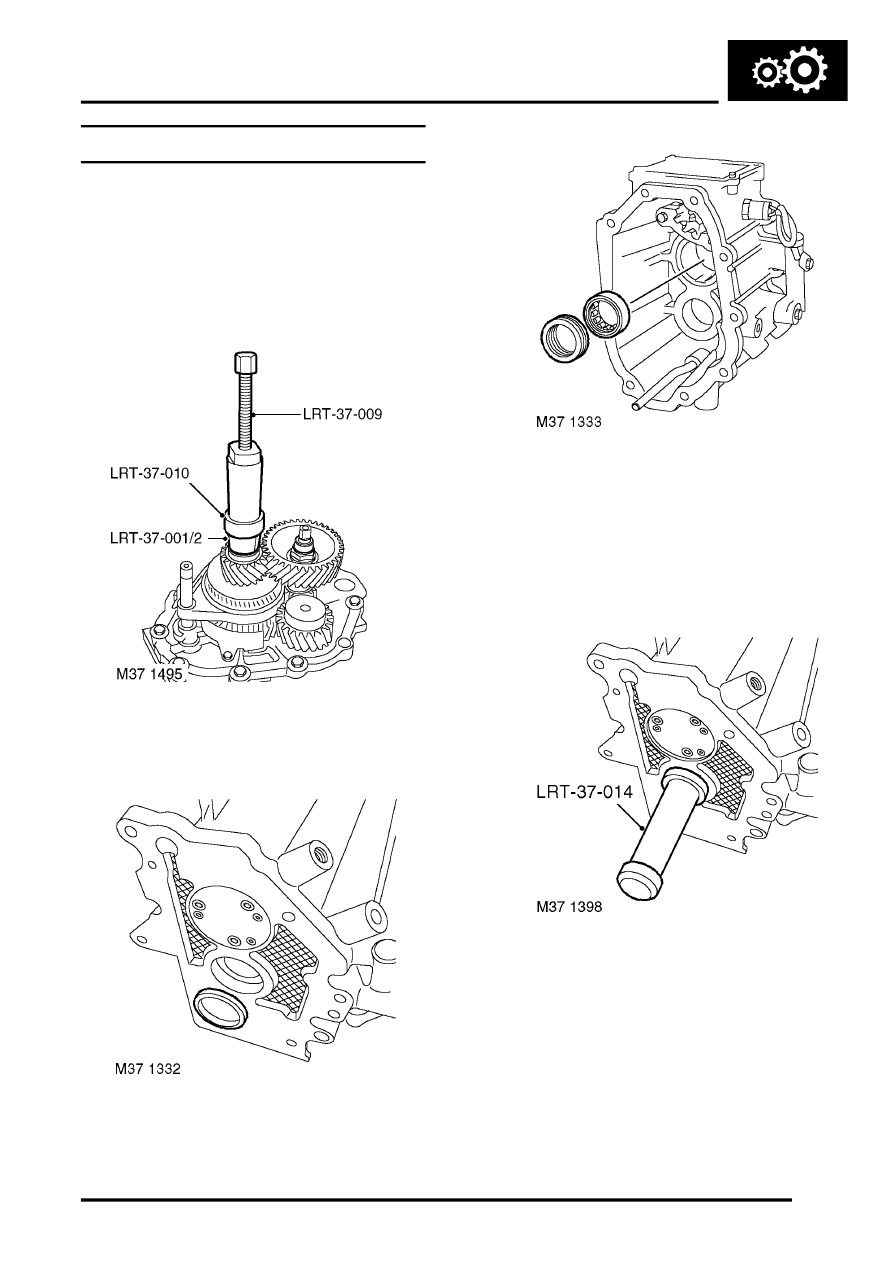 LRT-37-009
LRT-37-010
LRT-37-001/2
M37 1495

M37 1332

M37 1333

LRT-37-014
M37 1398