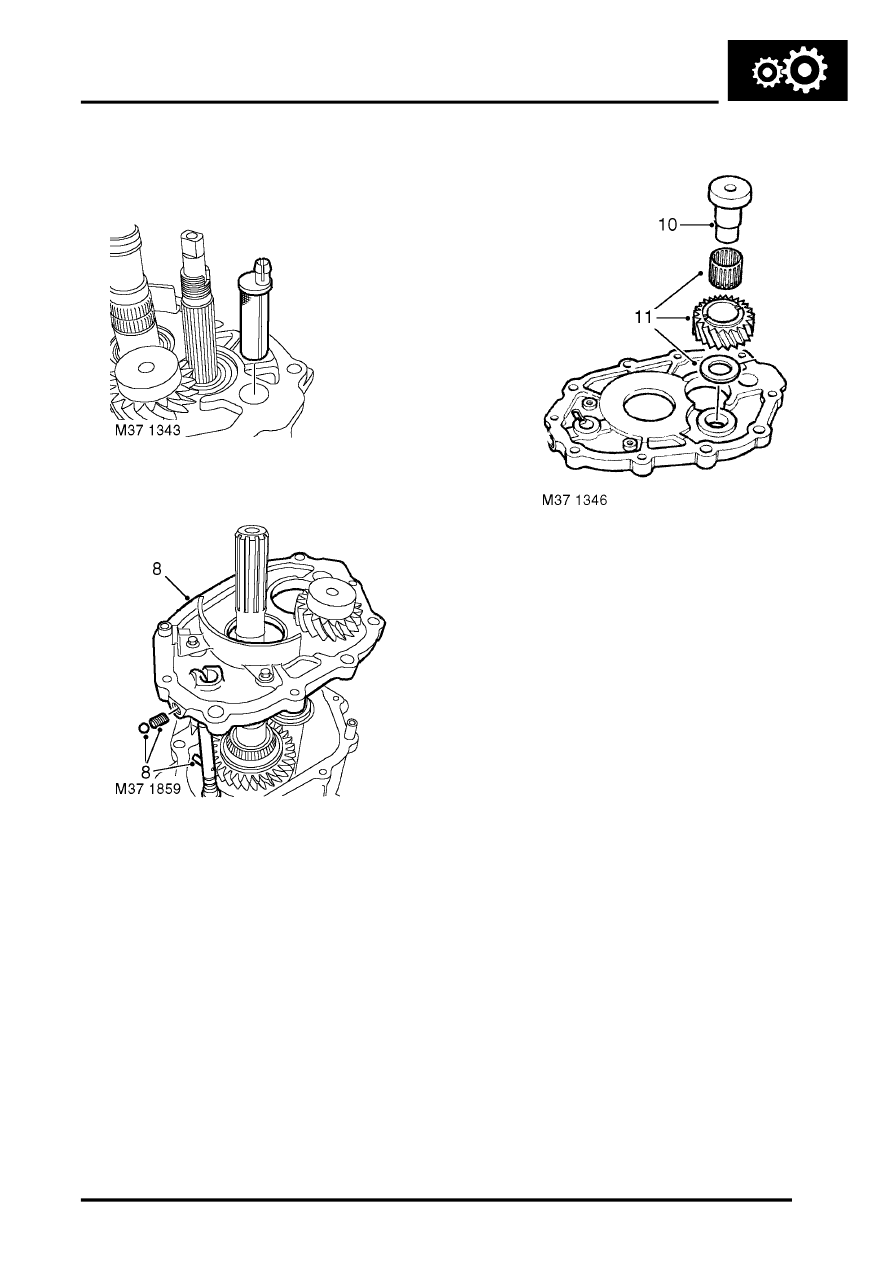 M37 1343

8

8

M37 1859

10

11

M37 1346