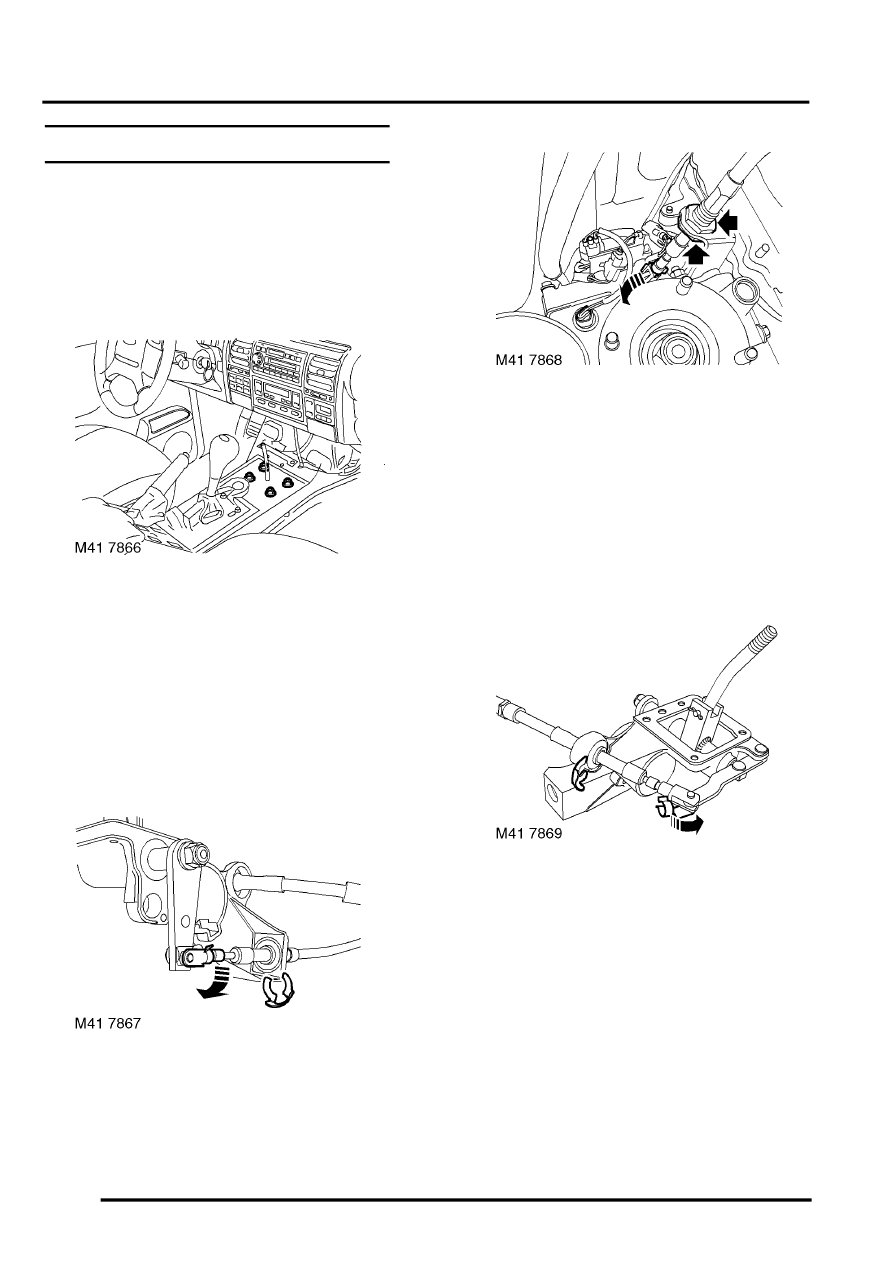 M41 7866

M41 7867

M41 7868

M41 7869