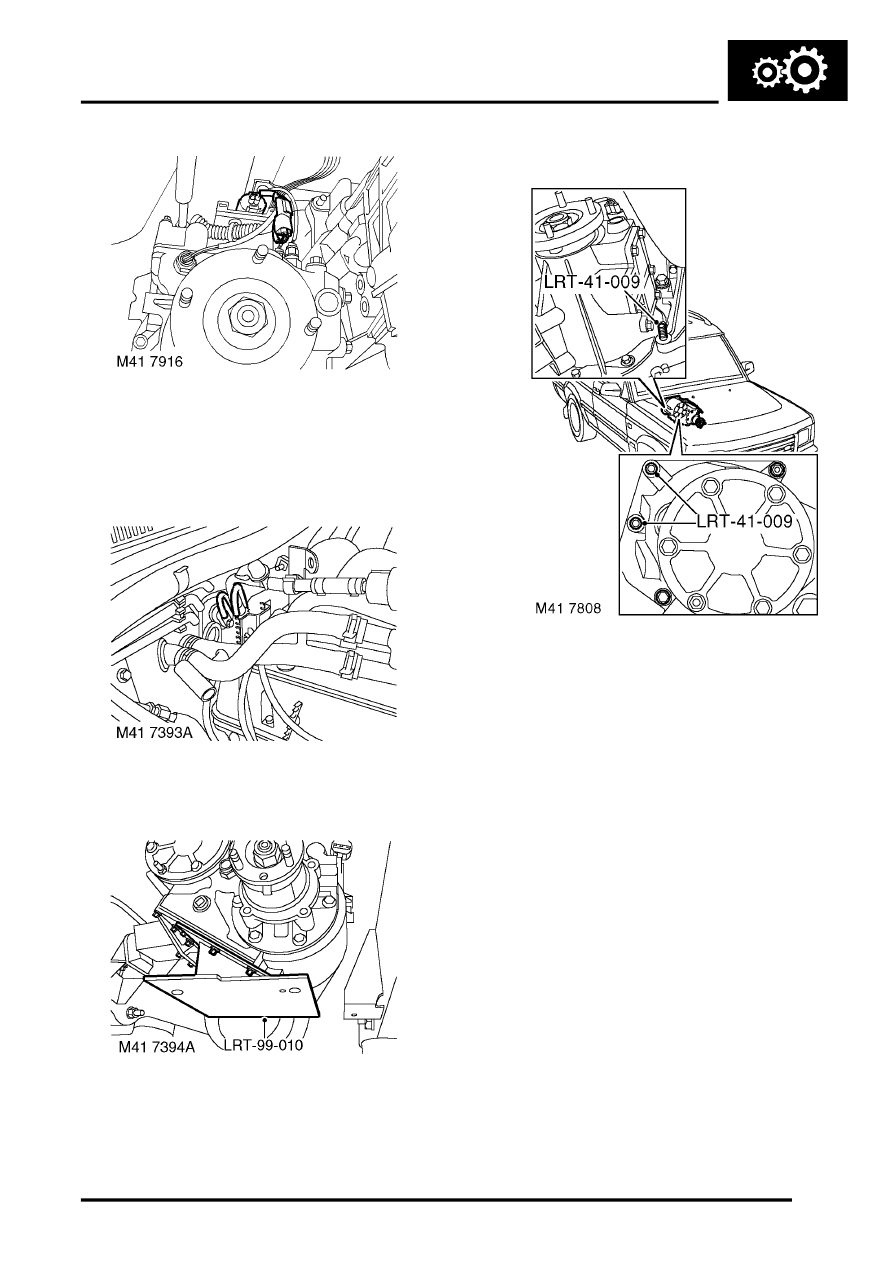 M41 7916

M41 7393A

M41 7394A
LRT-99-010

LRT-41-009
LRT-41-009
M41 7808