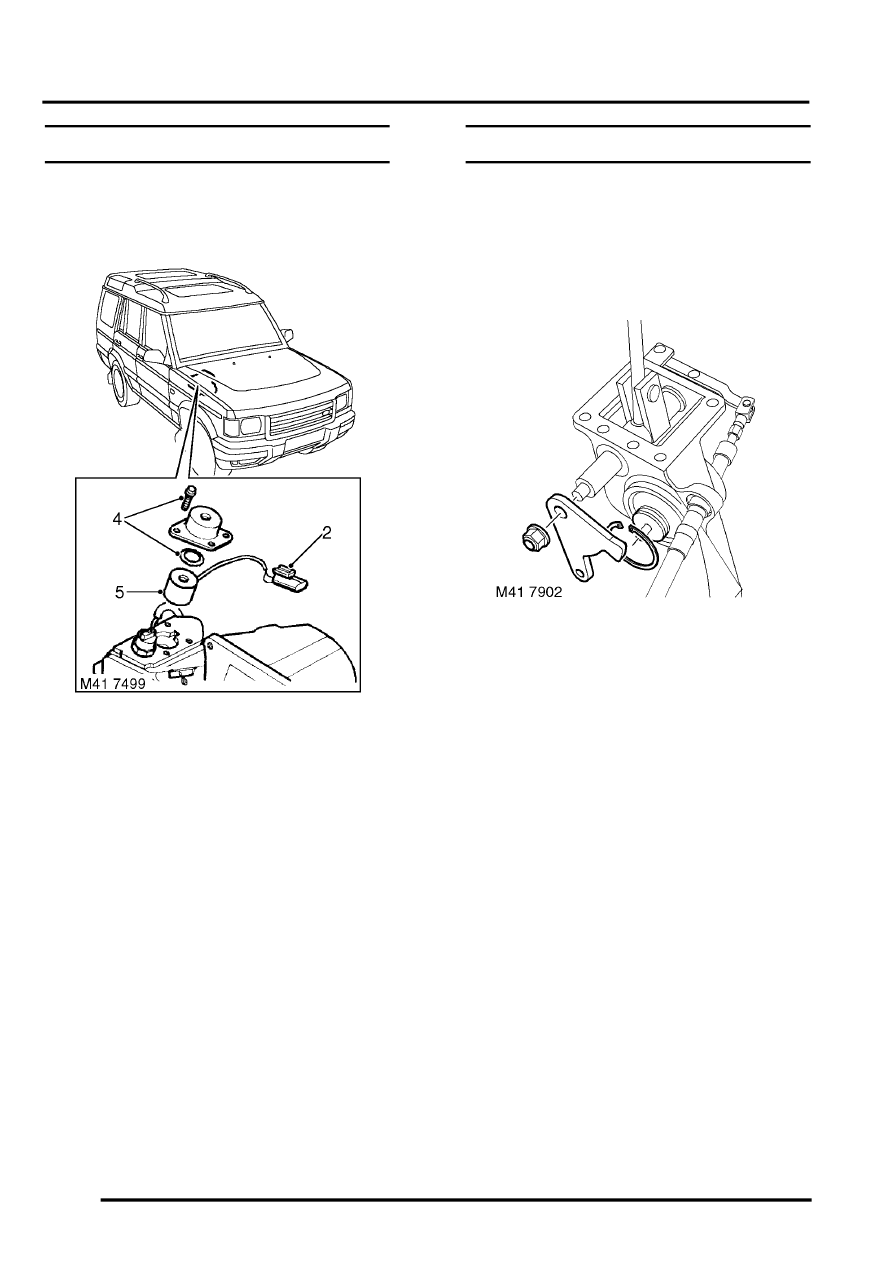 4
2
5
M41 7499

M41 7902