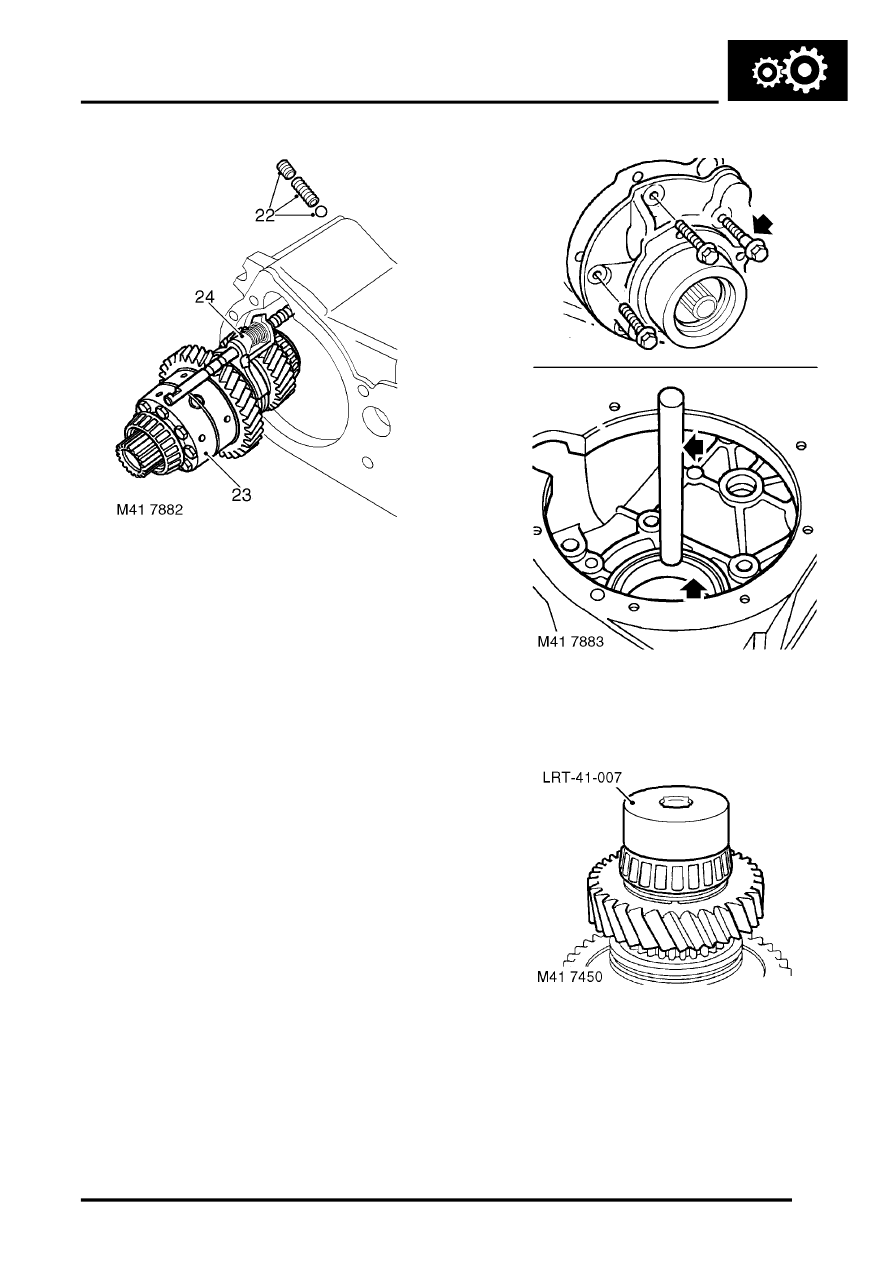 22

24

23

M41 7882

M41 7883

LRT-41-007

M41 7450