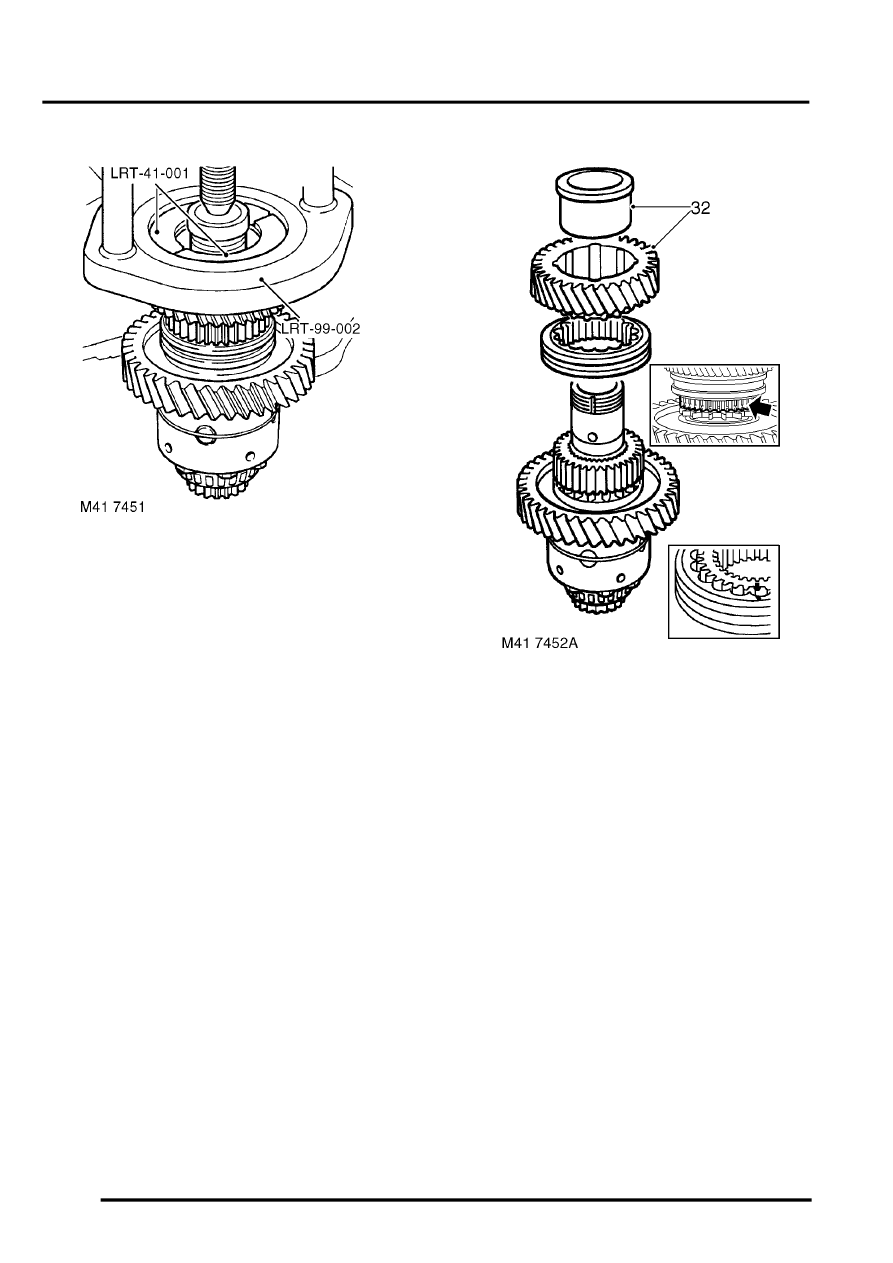 LRT-41-001

LRT-99-002

M41 7451

32

M41 7452A