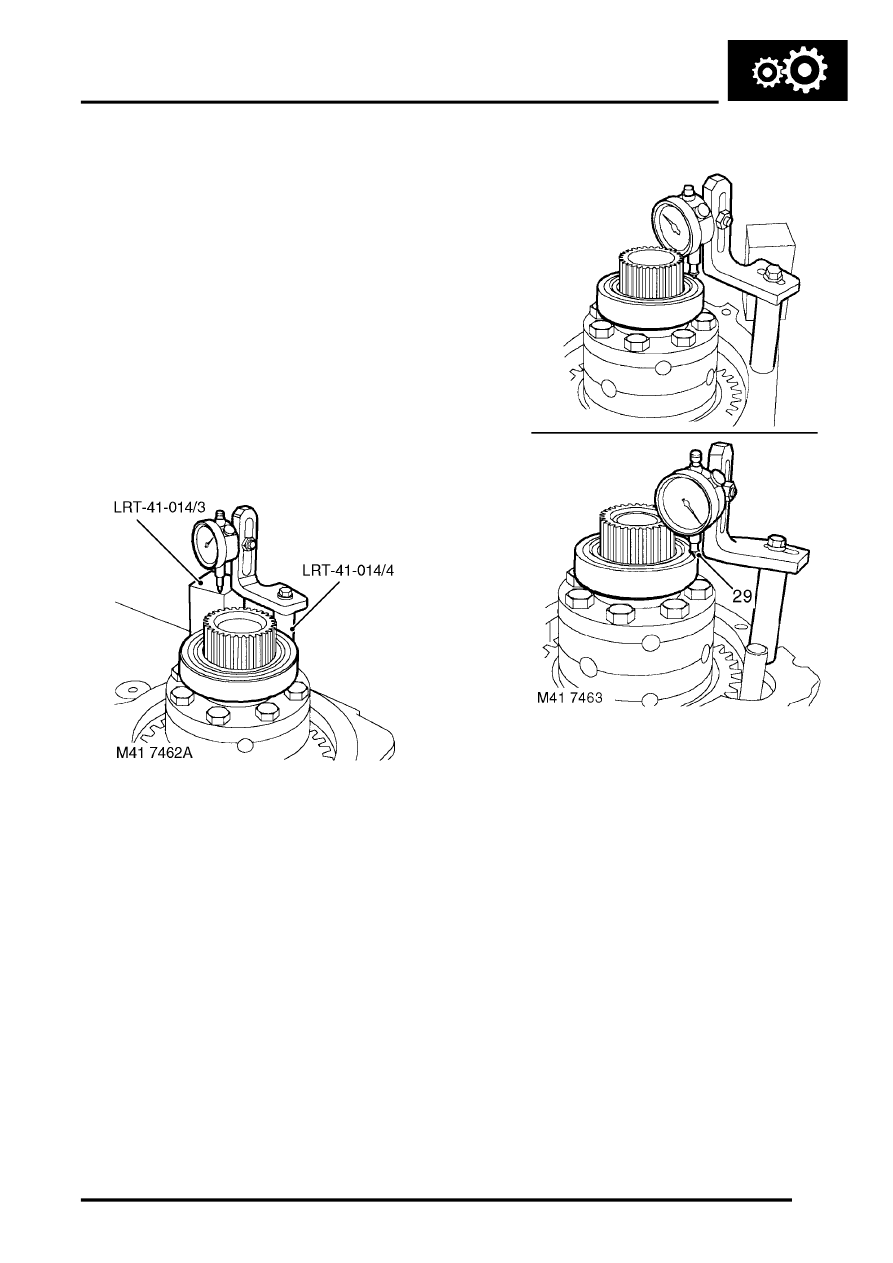 LRT-41-014/3

LRT-41-014/4

M41 7462A

29

M41 7463