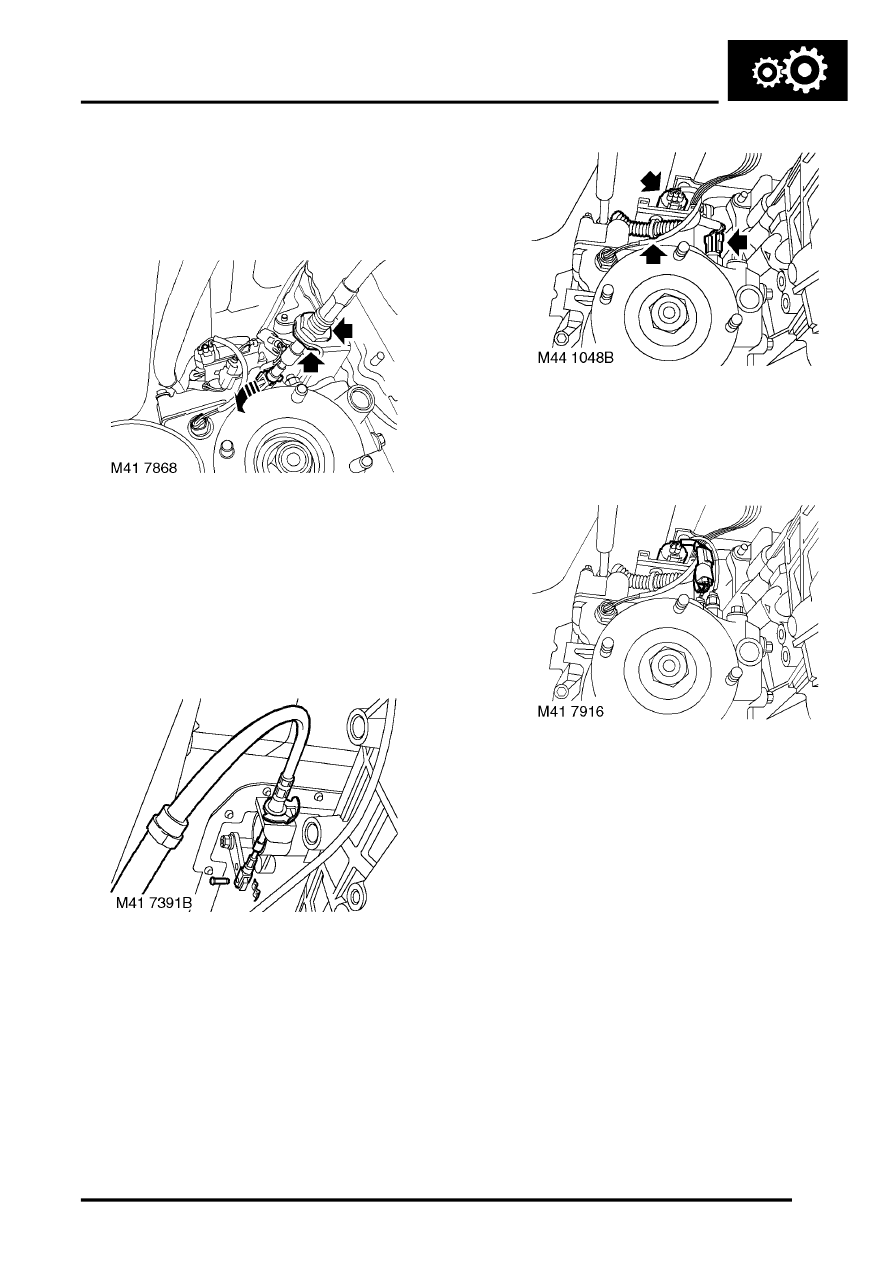 M41 7868

M41 7391B

M44 1048B

M41 7916