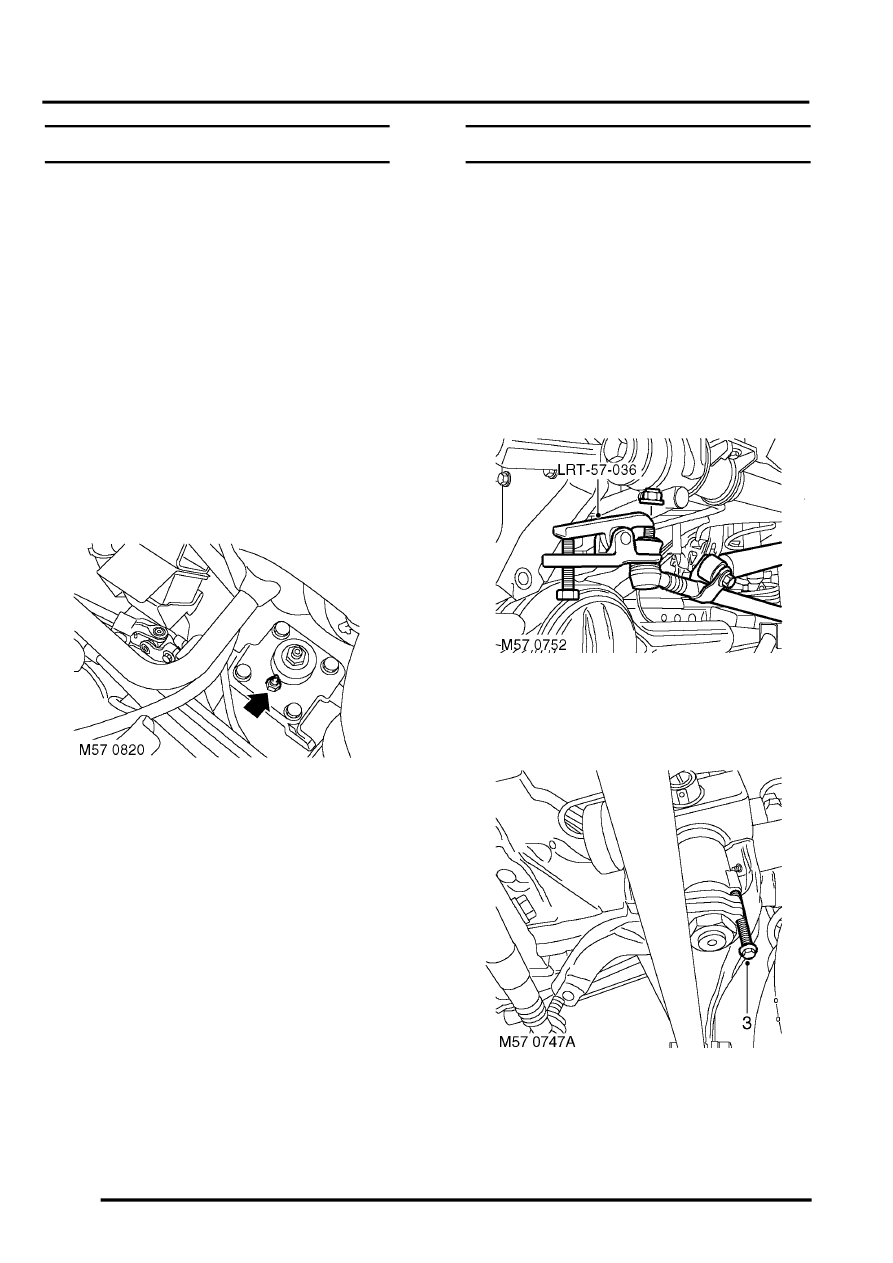 M57 0820

LRT-57-036

M57 0752

3

M57 0747A