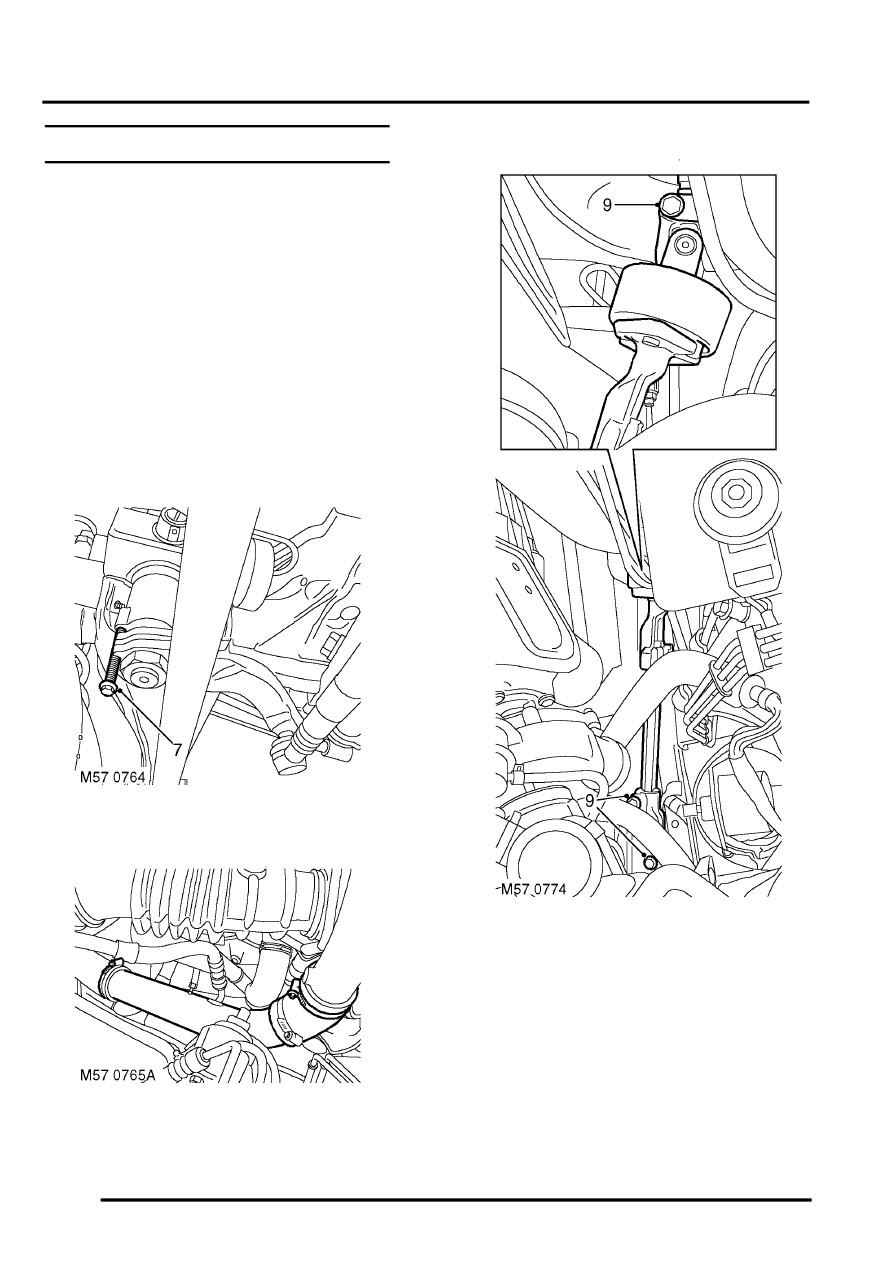 7

M57 0764

M57 0765A

9

9

M57 0774