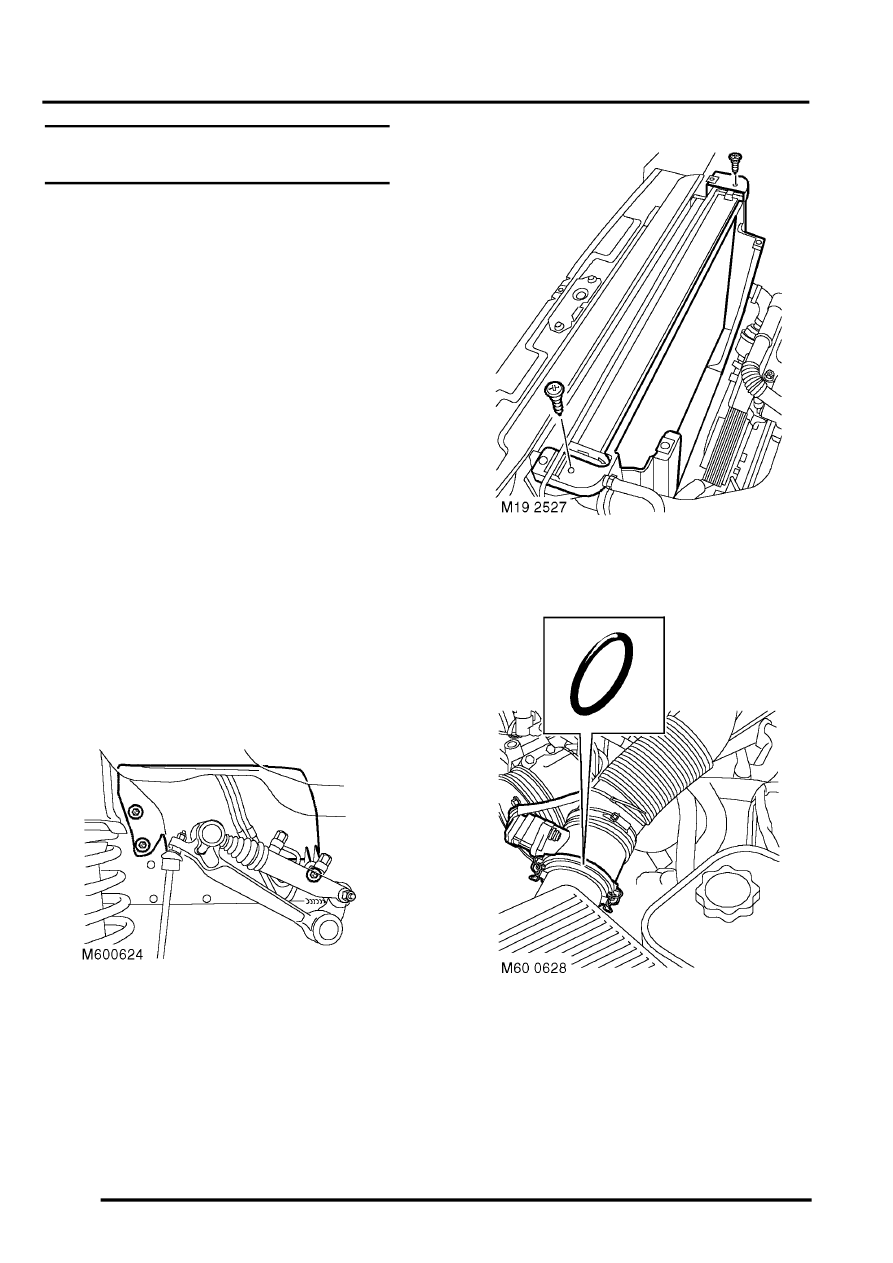 M19 2527

M600624

M60 0628