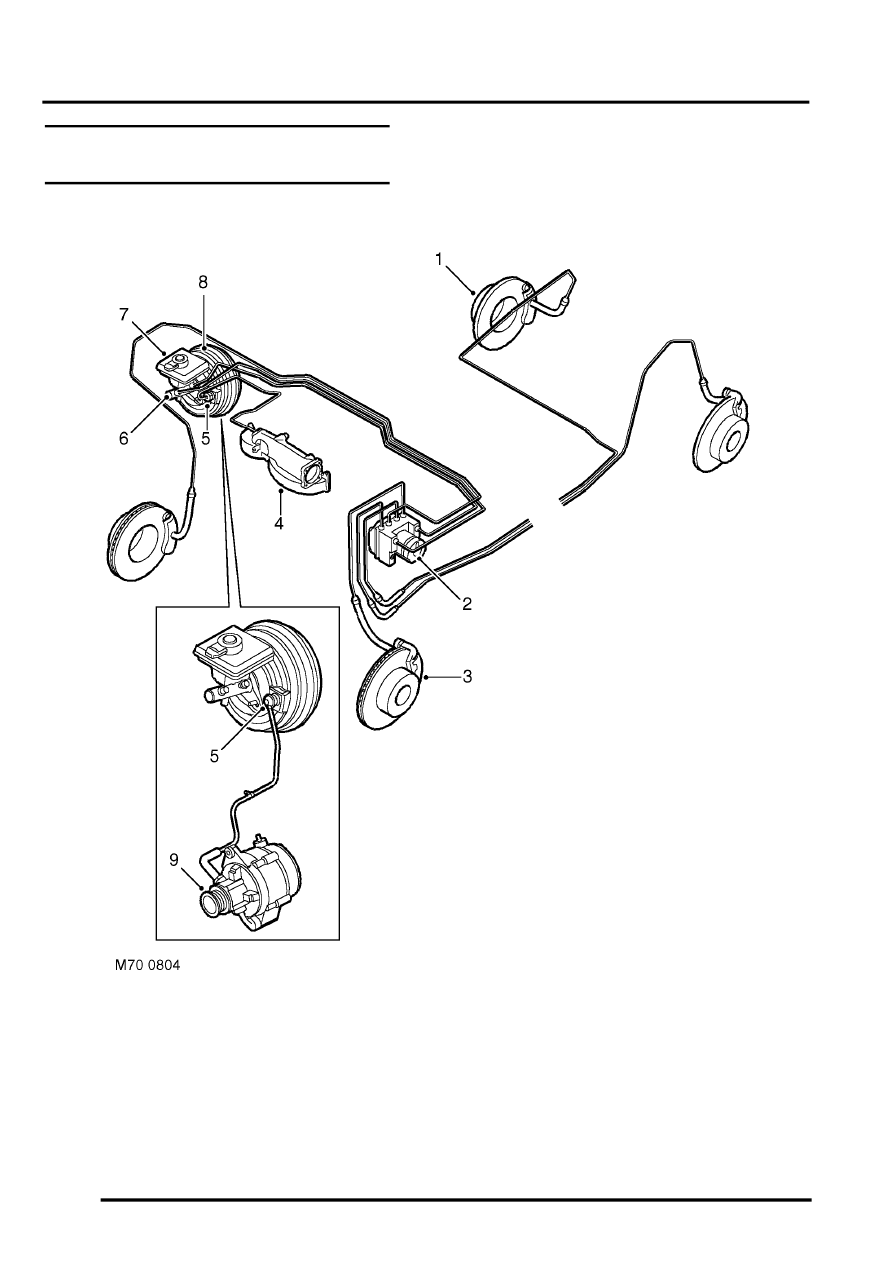 1
8
7
6
5
4
2
3
5
9
M70 0804