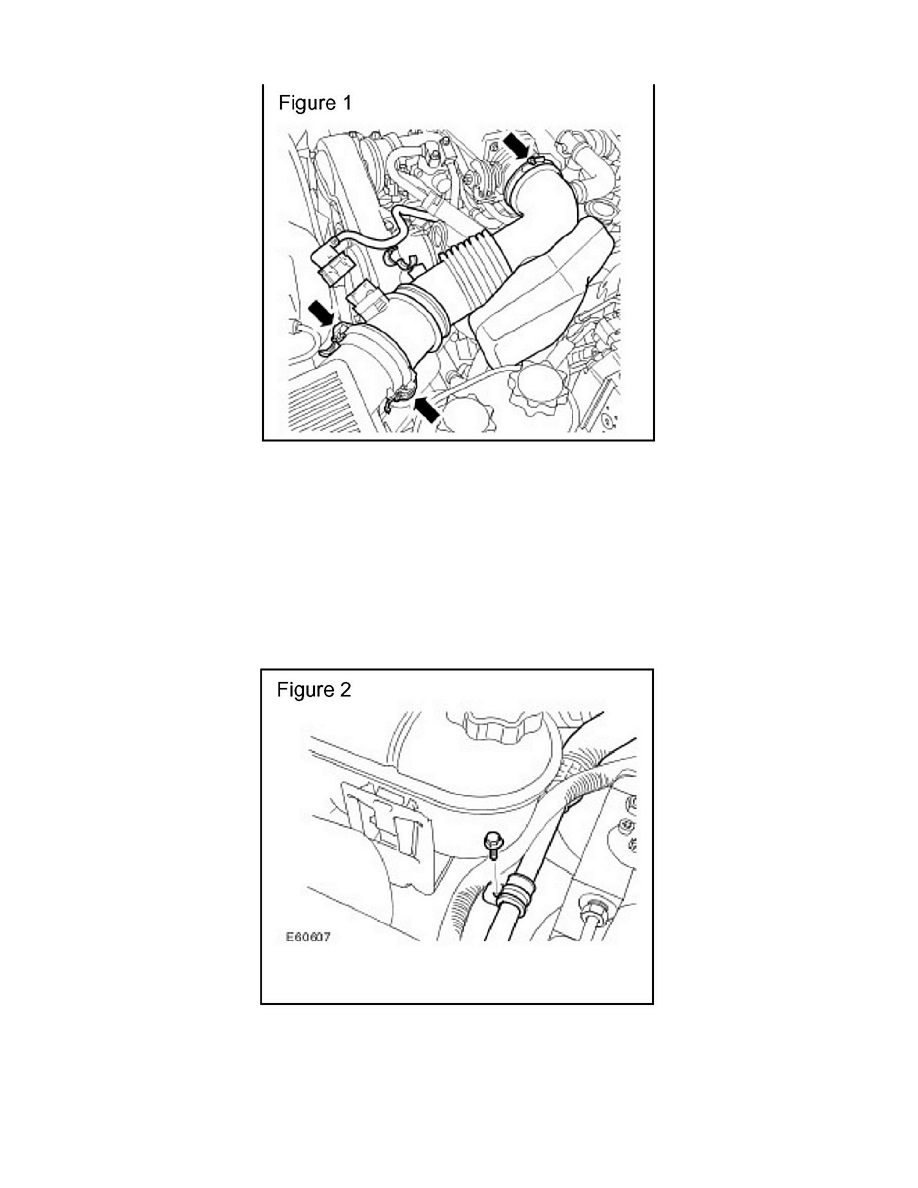 Figure 1

Figure 2

E60607