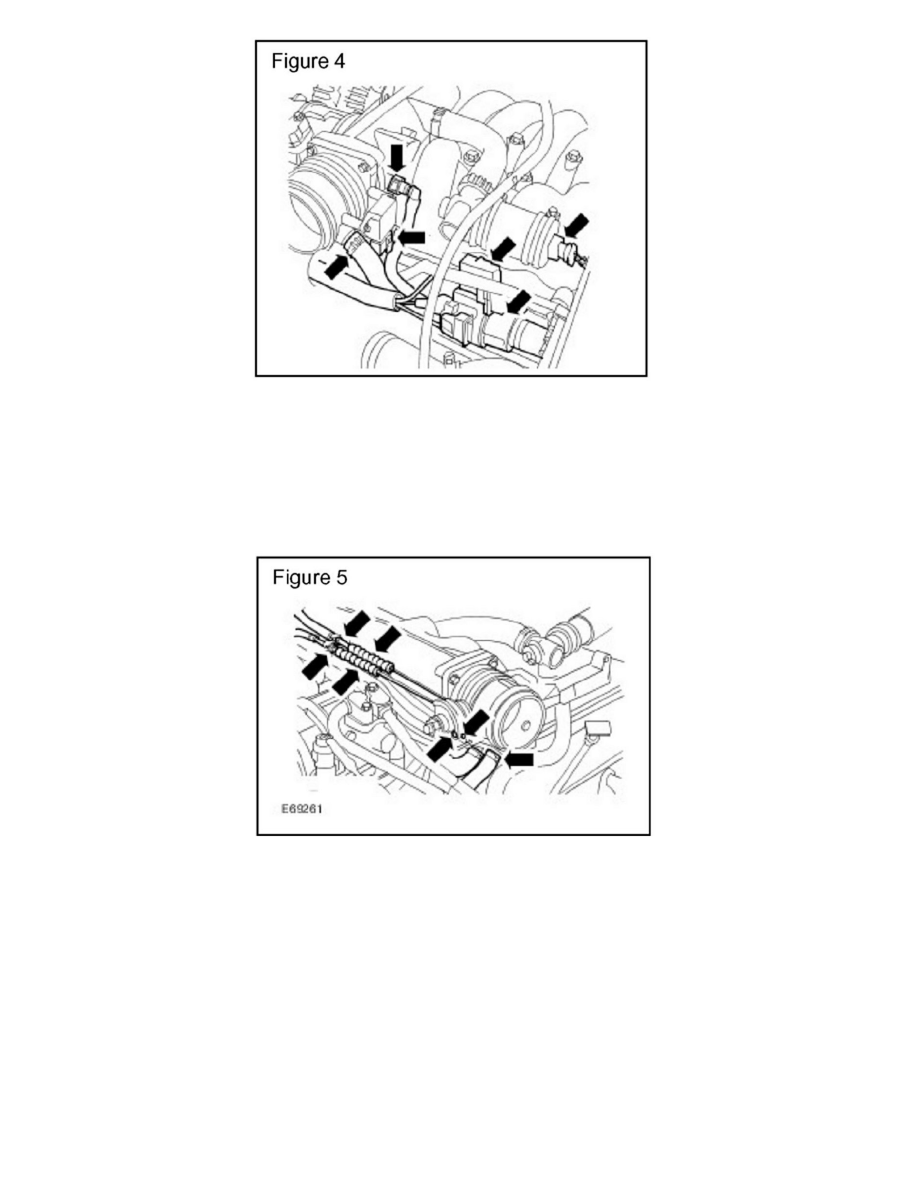 Figure 4

Figure 5

E69261